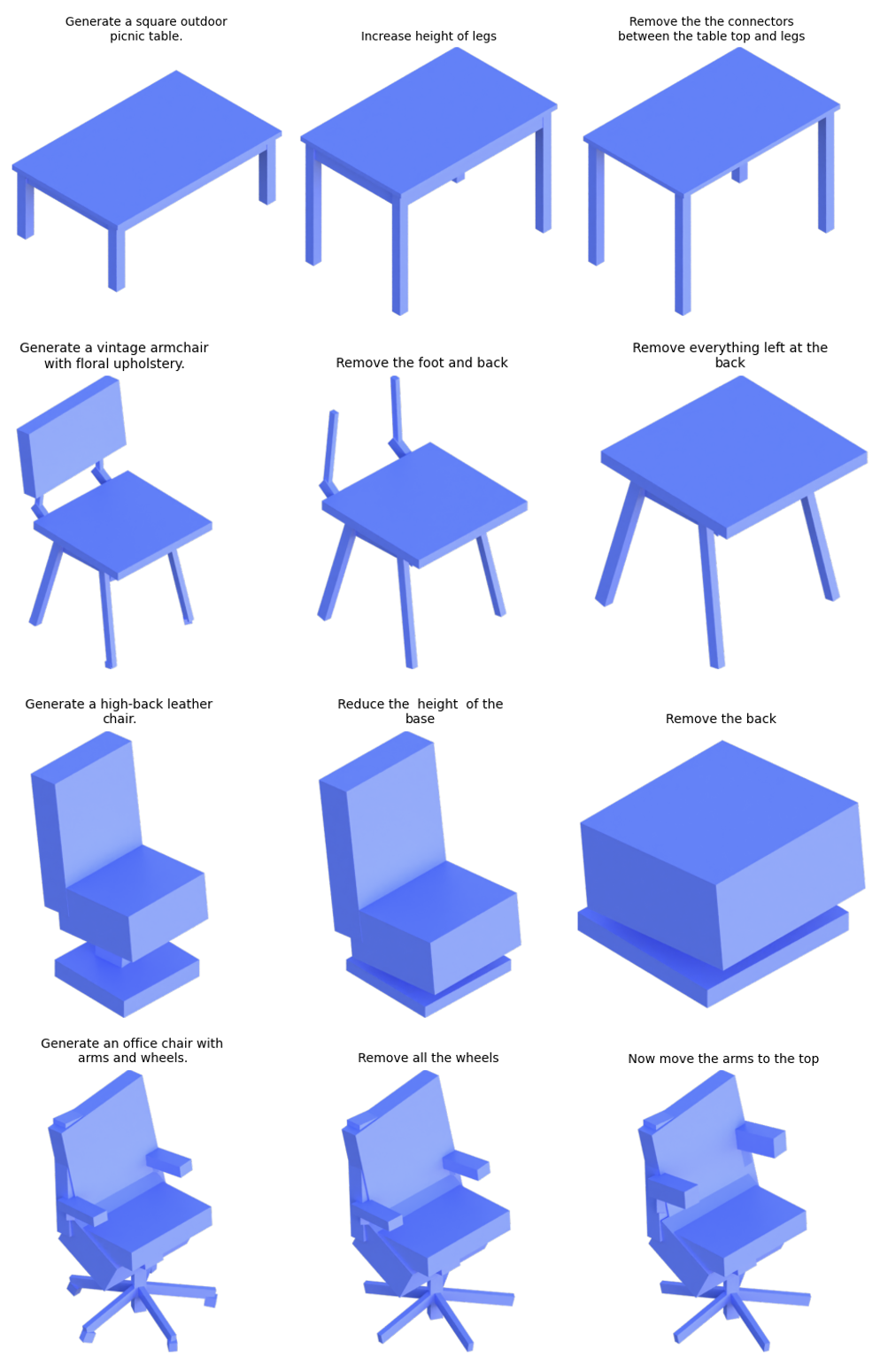 Generate a square outdoor picnic table.

Increase height of legs

Remove the the connectors between the table top and legs

Generate a vintage armchair with floral upholstery.

Remove the foot and back

Remove everything left at the back

Generate a high-back leather chair.

Reduce the height of the base

Remove the back

Generate an office chair with arms and wheels.

Remove all the wheels

Now move the arms to the top