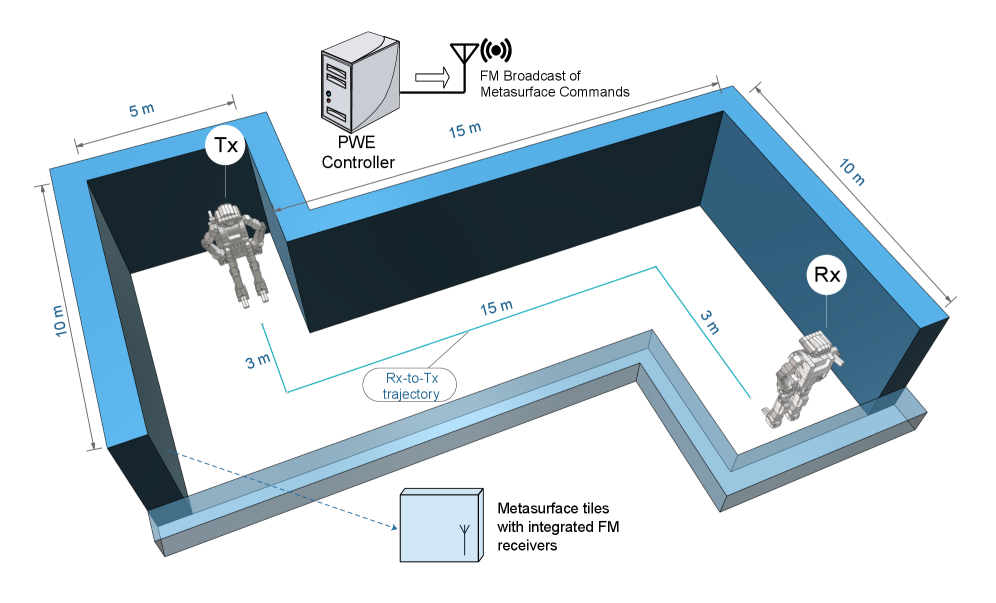 FM Broadcast of Metasurface Commands

PWE Controller

5 m

15 m

10 m

Tx

Rx

10 m

15 m

3 m

3 m

Rx-to-Tx trajectory

Metasurface tiles with integrated FM receivers