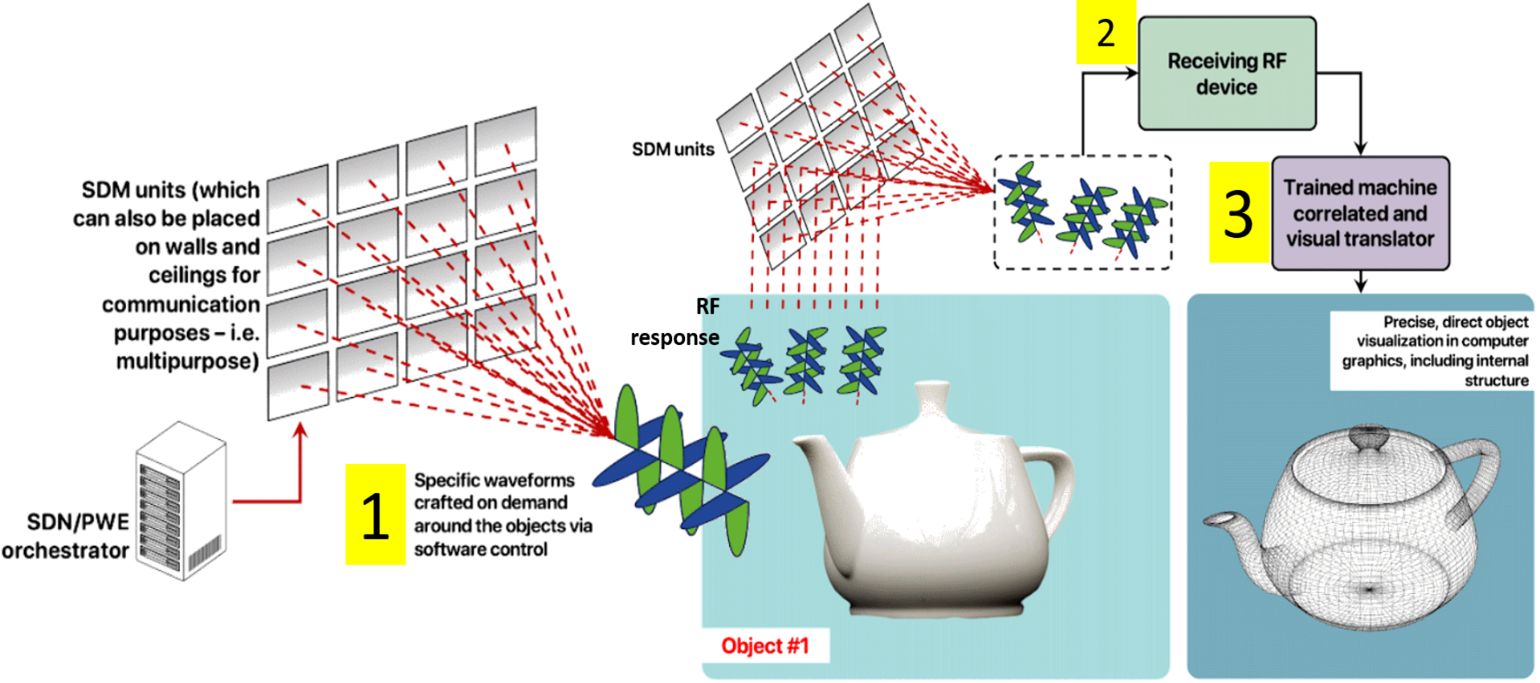 SDM units (which can also be placed on walls and ceilings for communication purposes – i.e. multipurpose)

SDN/PWE orchestrator

1

Specific waveforms crafted on demand around the objects via software control

SDM units

RF response

Object #1

2

Receiving RF device

3

Trained machine correlated and visual translator

Precise, direct object visualization in computer graphics, including internal structure