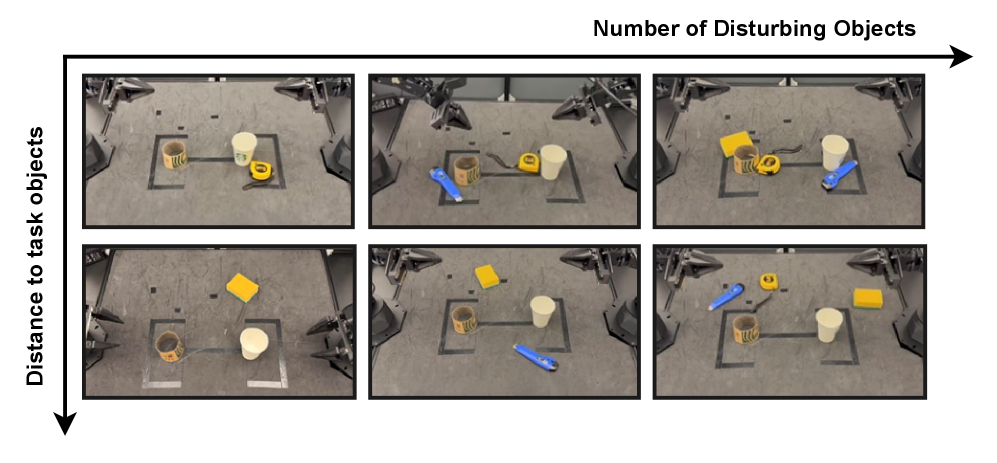 Number of Disturbing Objects

Distance to task objects