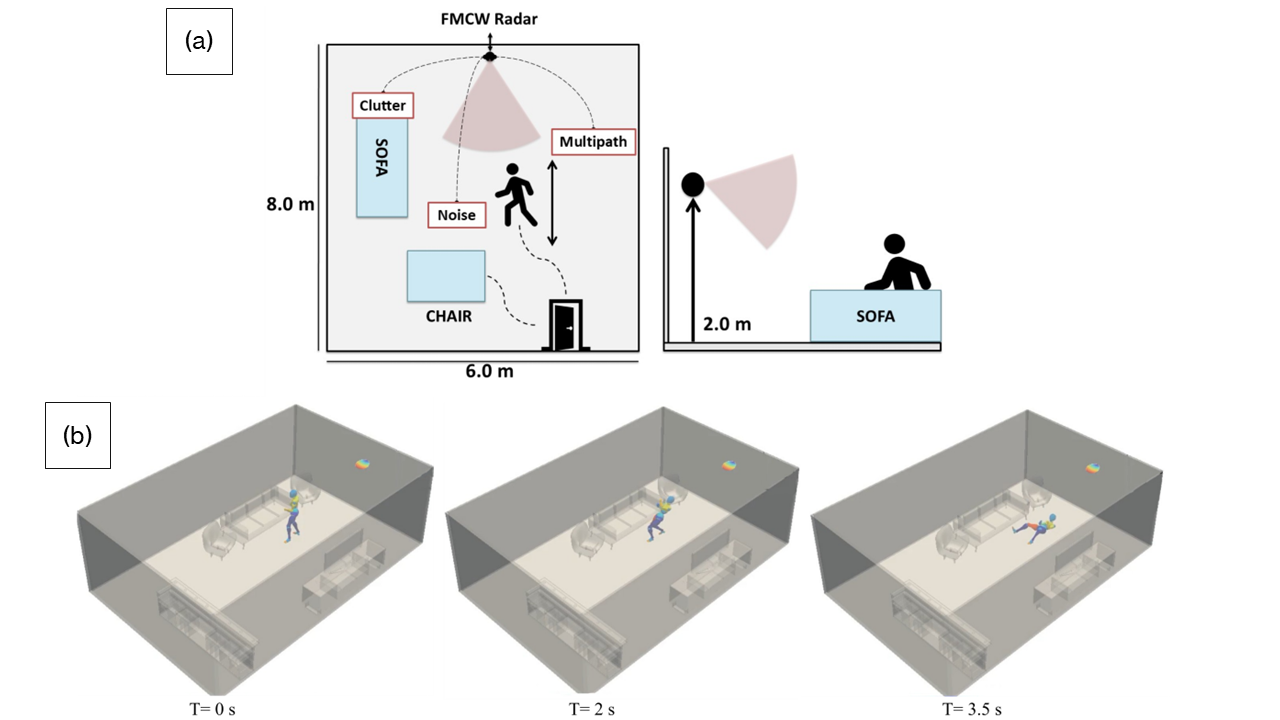 (a)

FMCW Radar

Clutter

SOFA

Multipath

Noise

8.0 m

CHAIR

6.0 m

2.0 m

SOFA

(b)

T= 0 s

T= 2 s

T= 3.5 s