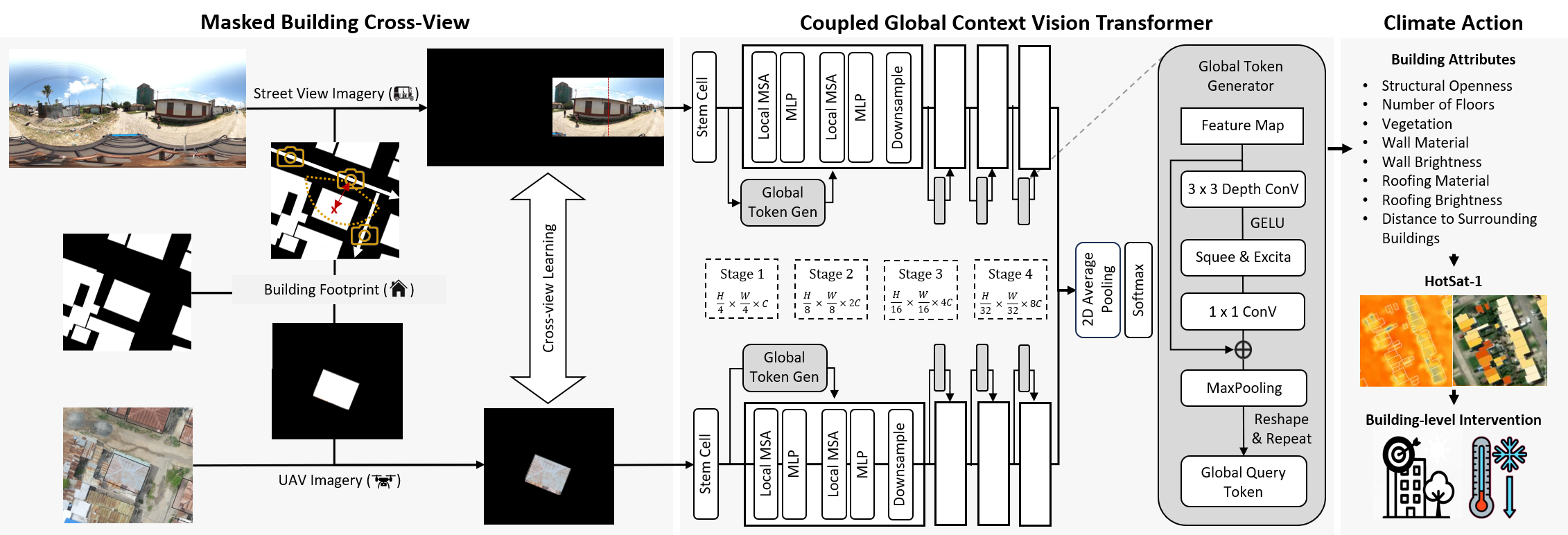 Masked Building Cross-View

Street View Imagery ( )

Building Footprint ( )

UAV Imagery ( )

Cross-view Learning

Coupled Global Context Vision Transformer

Stem Cell

Local MSA

MLP

Local MSA

MLP

Downsample

Global Token Gen

Stage 1 $\frac{H}{4} \times \frac{W}{4} \times C$

Stage 2 $\frac{H}{8} \times \frac{W}{8} \times 2C$

Stage 3 $\frac{H}{16} \times \frac{W}{16} \times 4C$

Stage 4 $\frac{H}{32} \times \frac{W}{32} \times 8C$

Global Token Gen

Stem Cell

Local MSA

MLP

Local MSA

MLP

Downsample

2D Average Pooling

Softmax

Global Token Generator

Feature Map

3 x 3 Depth ConV

GELU

Squee & Excita

1 x 1 ConV

MaxPooling

Reshape & Repeat

Global Query Token

Climate Action

Building Attributes

• Structural Openness
• Number of Floors
• Vegetation
• Wall Material
• Wall Brightness
• Roofing Material
• Roofing Brightness
• Distance to Surrounding Buildings

HotSat-1

Building-level Intervention