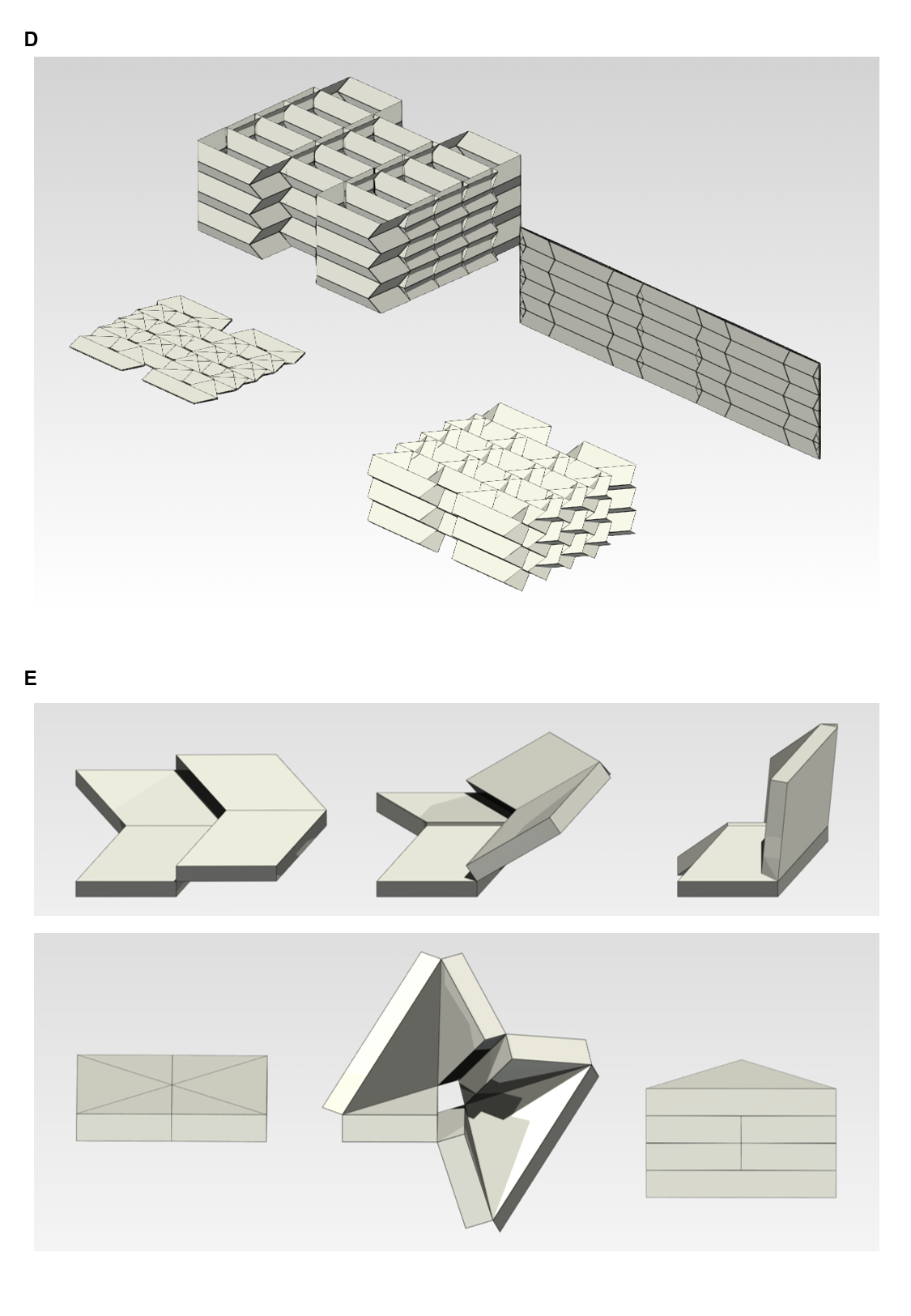 D

E