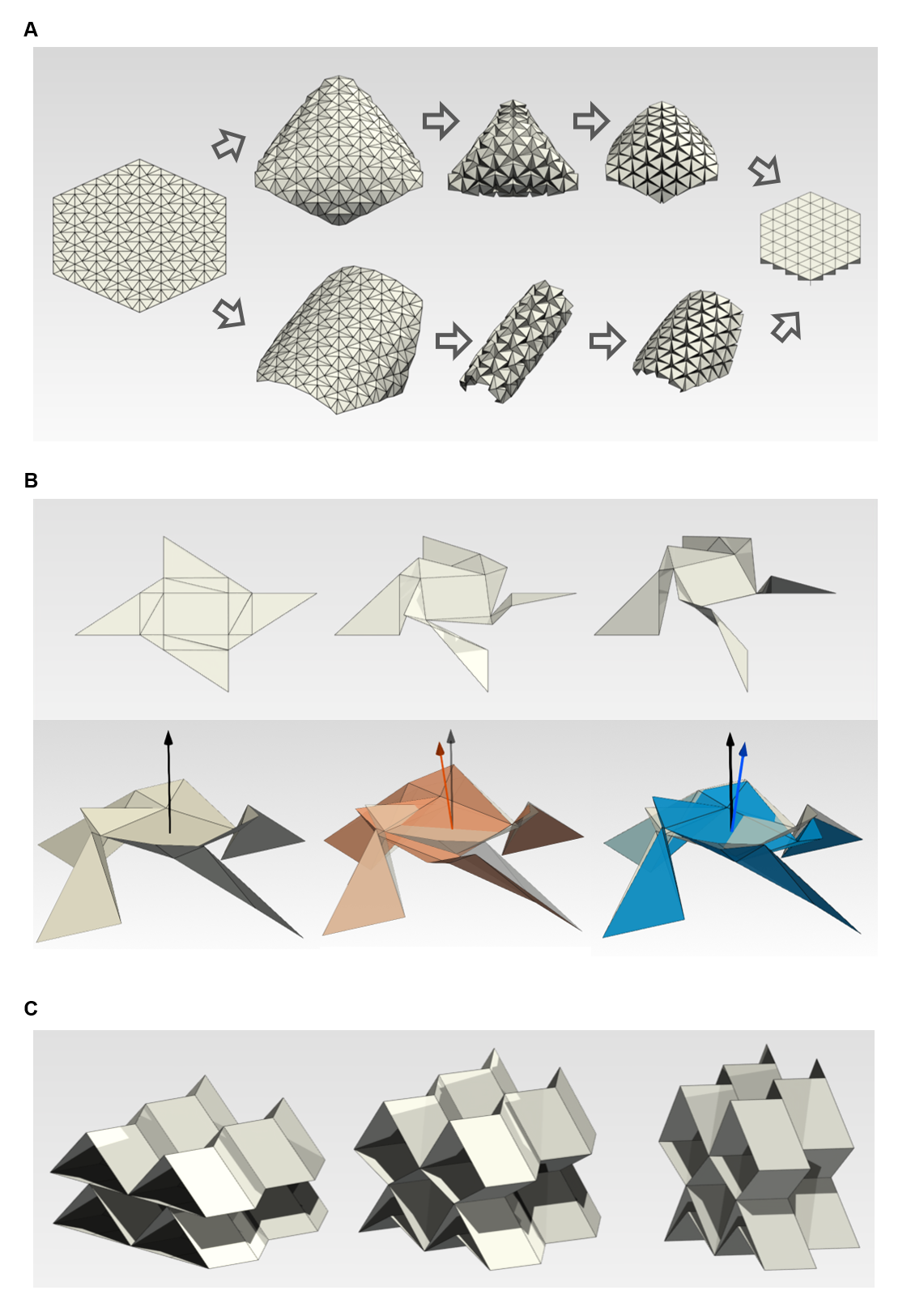 A

B

C