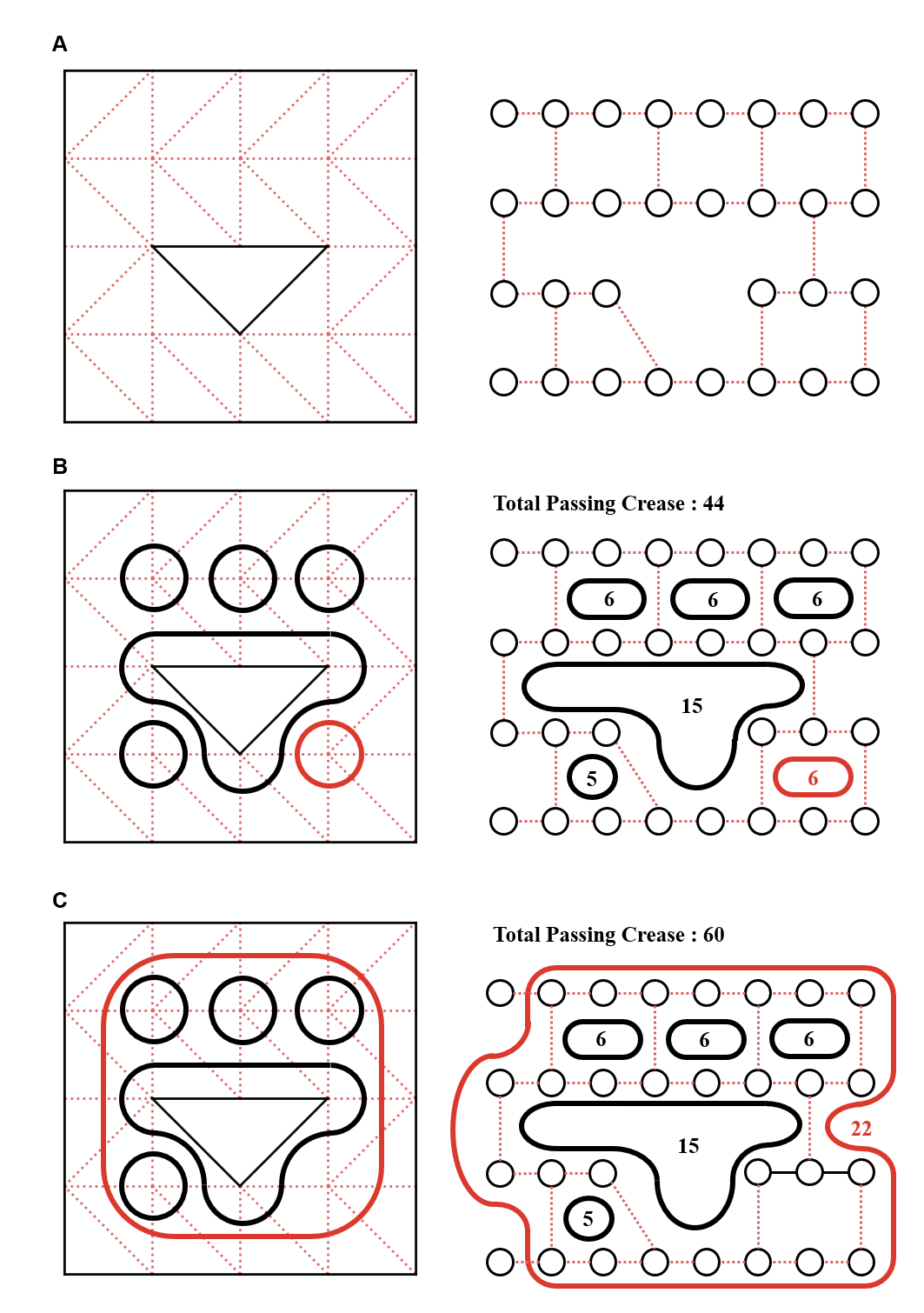 A

B

Total Passing Crease : 44

6 6 6

15

5 6

C

Total Passing Crease : 60

6 6 6

15 22

5