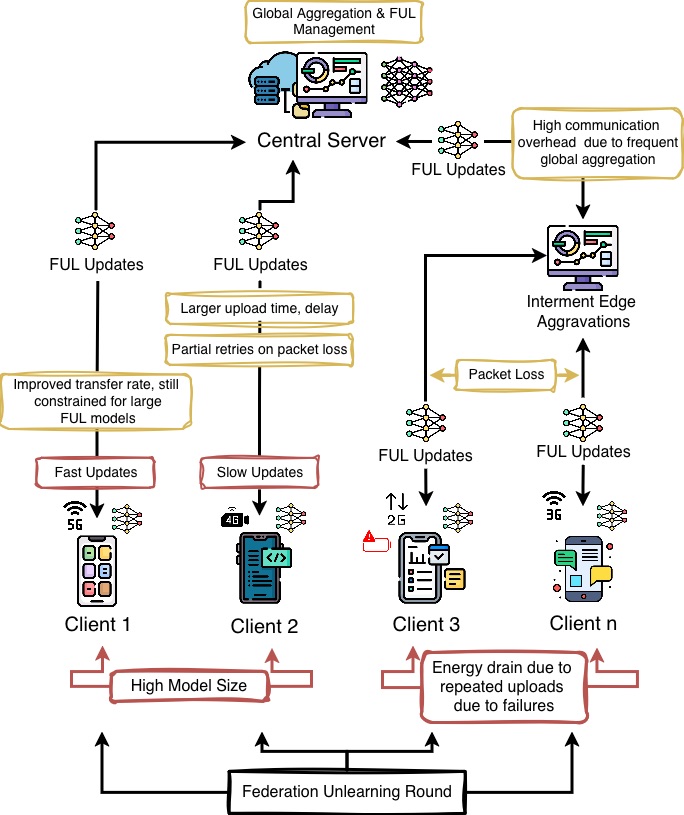 Global Aggregation & FUL Management

Central Server

FUL Updates

High communication overhead due to frequent global aggregation

FUL Updates

FUL Updates

Larger upload time, delay

Partial retries on packet loss

Interment Edge Aggravations

Improved transfer rate, still constrained for large FUL models

Packet Loss

FUL Updates

FUL Updates

Fast Updates

Slow Updates

5G

4G

2G

3G

Client 1

Client 2

Client 3

Client n

High Model Size

Energy drain due to repeated uploads due to failures

Federation Unlearning Round