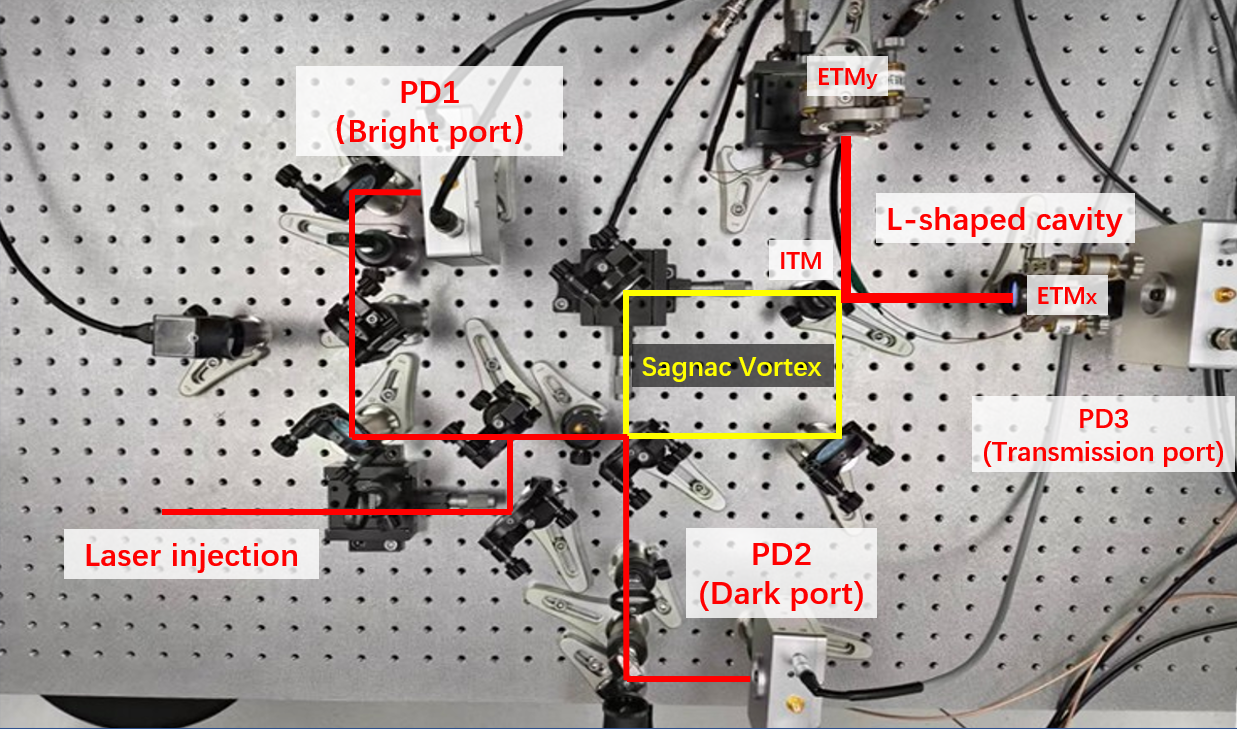 PD1
(Bright port)

ETMy

L-shaped cavity

ITM

ETMx

Sagnac Vortex

PD3
(Transmission port)

Laser injection

PD2
(Dark port)