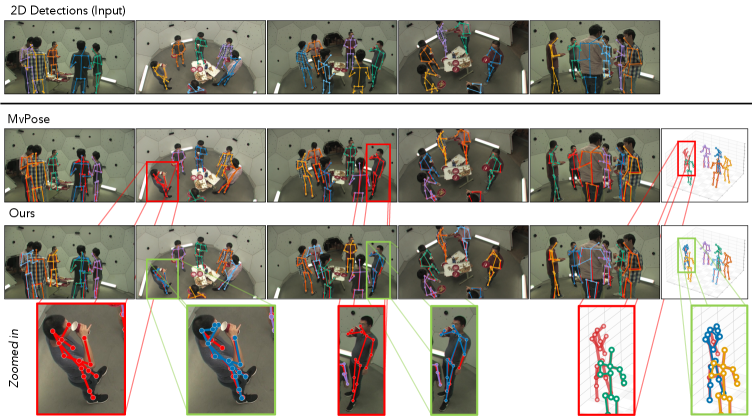 2D Detections (Input)

MvPose

Ours

Zoomed in