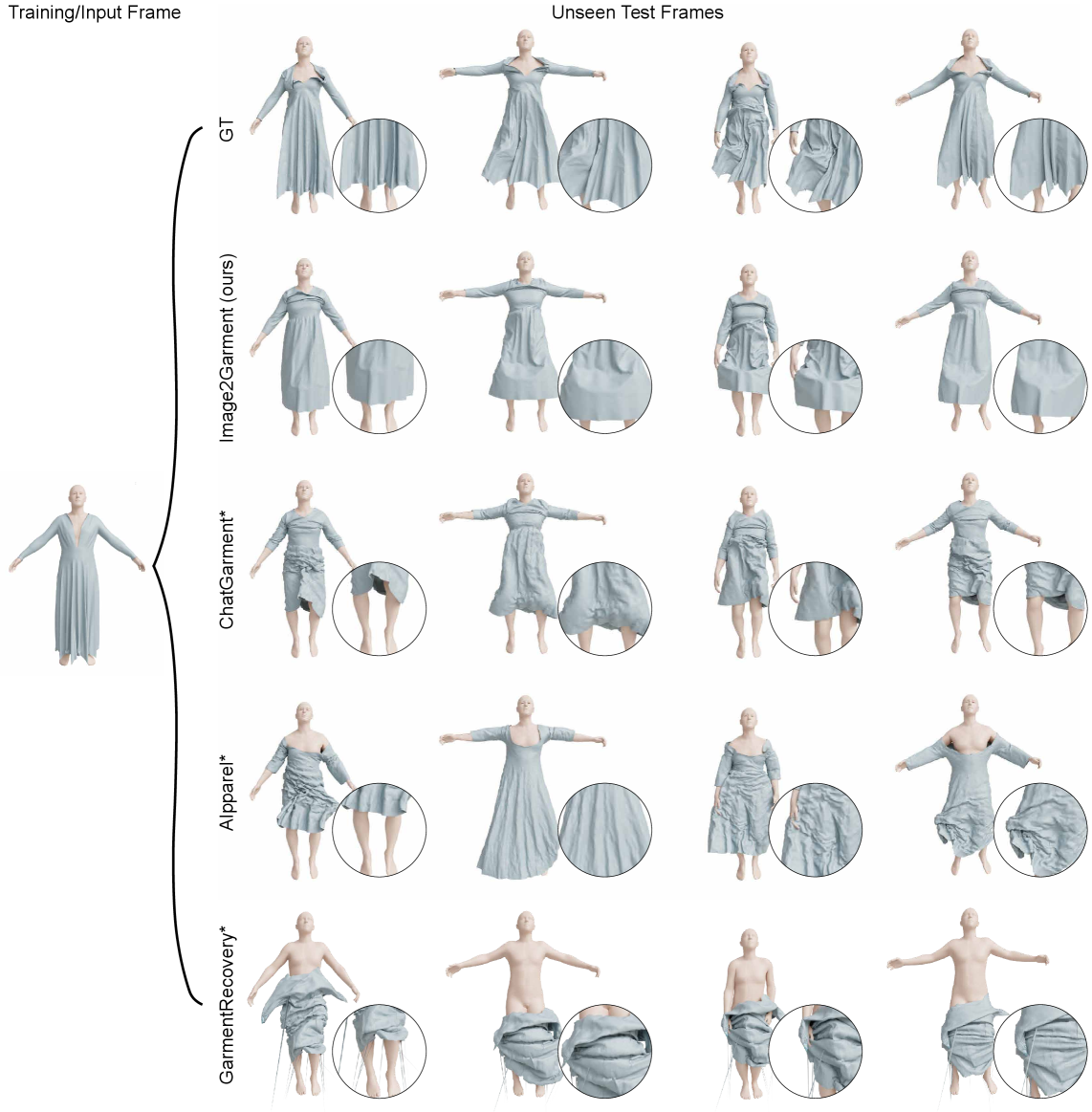 Training/Input Frame

Unseen Test Frames

GT

Image2Garment (ours)

ChatGarment*

AIpparel*

GarmentRecovery*