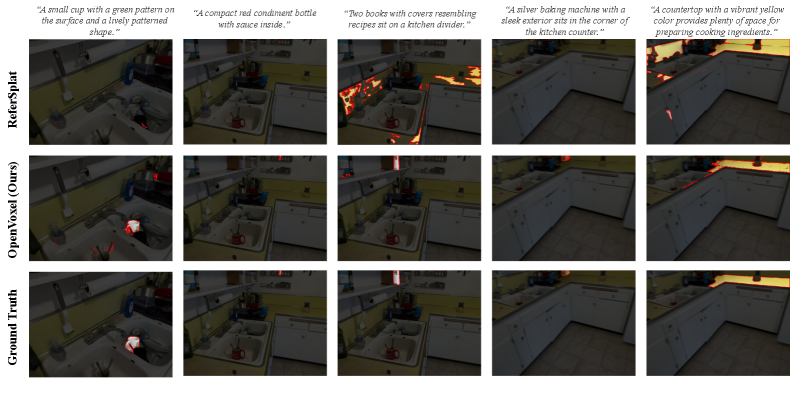 "A small cup with a green pattern on the surface and a lively patterned shape."

"A compact red condiment bottle with sauce inside."

"Two books with covers resembling recipes sit on a kitchen divider."

"A silver baking machine with a sleek exterior sits in the corner of the kitchen counter."

"A countertop with a vibrant yellow color provides plenty of space for preparing cooking ingredients."

ReferSplat

OpenVoxel (Ours)

Ground Truth