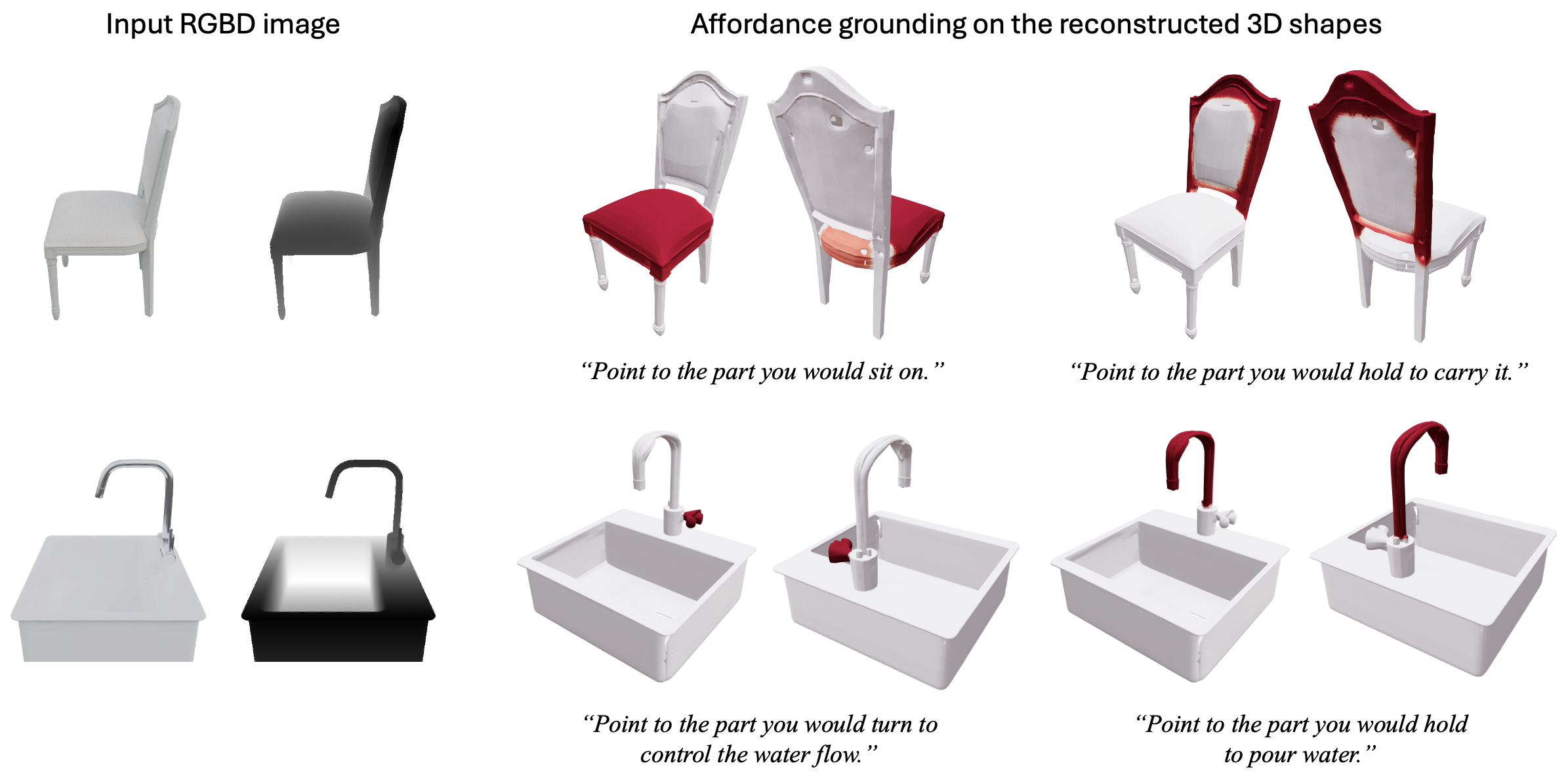 Input RGBD image

Affordance grounding on the reconstructed 3D shapes

“Point to the part you would sit on.”

“Point to the part you would hold to carry it.”

“Point to the part you would turn to control the water flow.”

“Point to the part you would hold to pour water.”