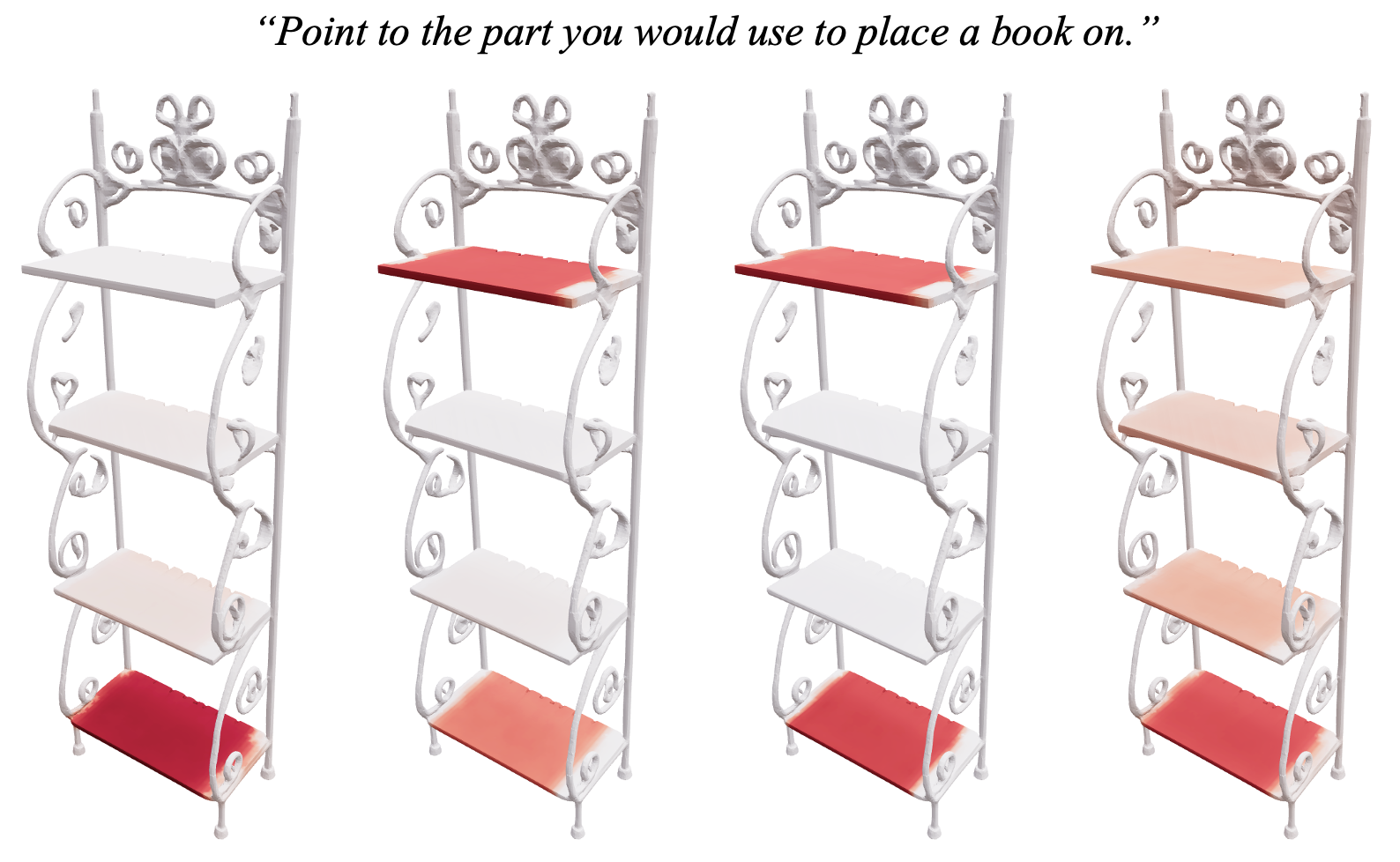 “Point to the part you would use to place a book on.”