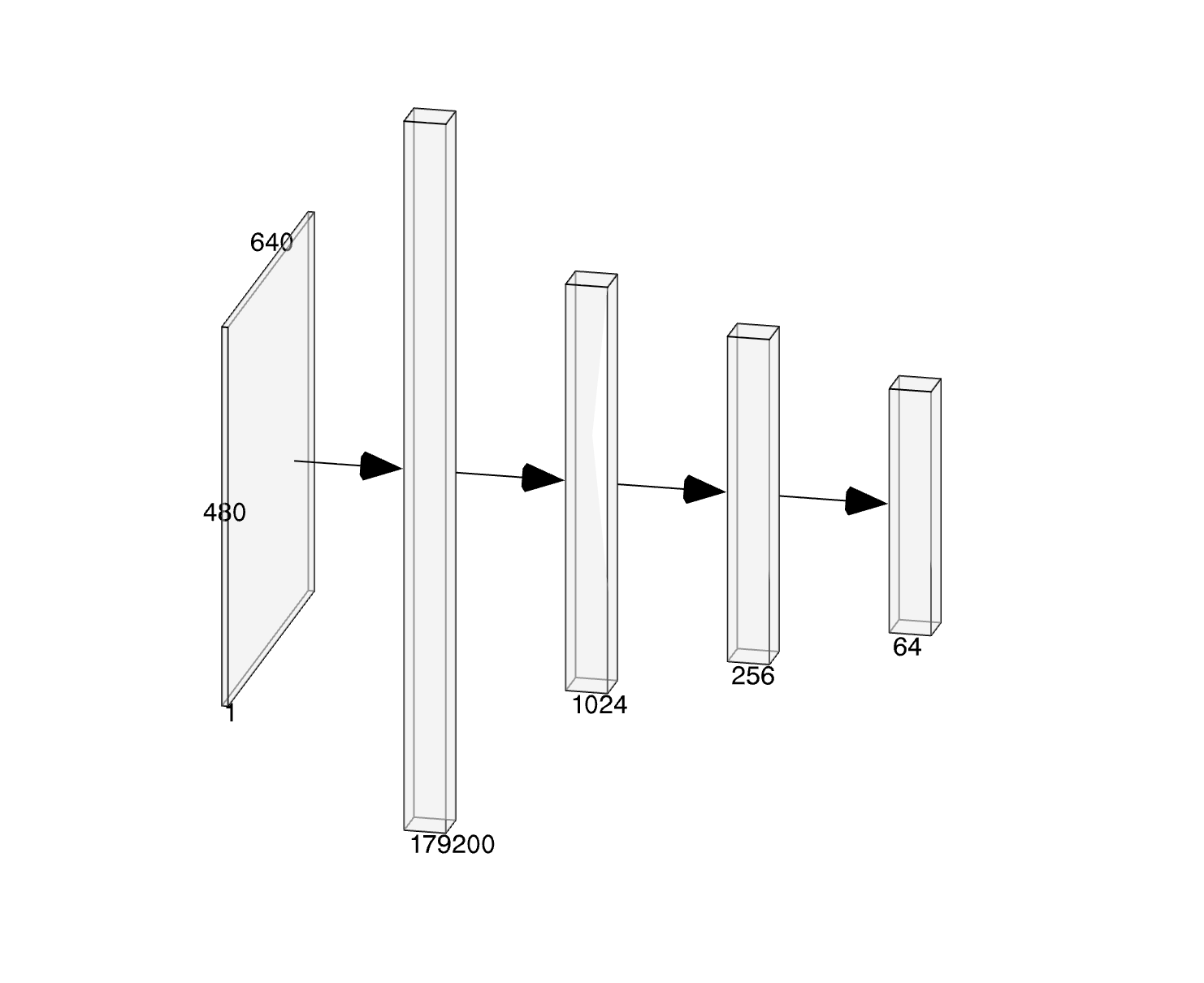 640
480
1
179200
1024
256
64