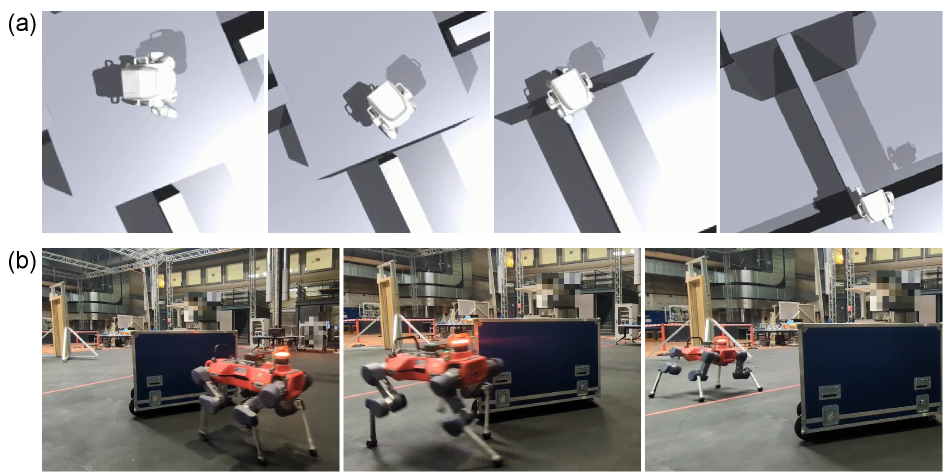 (a)

(b)