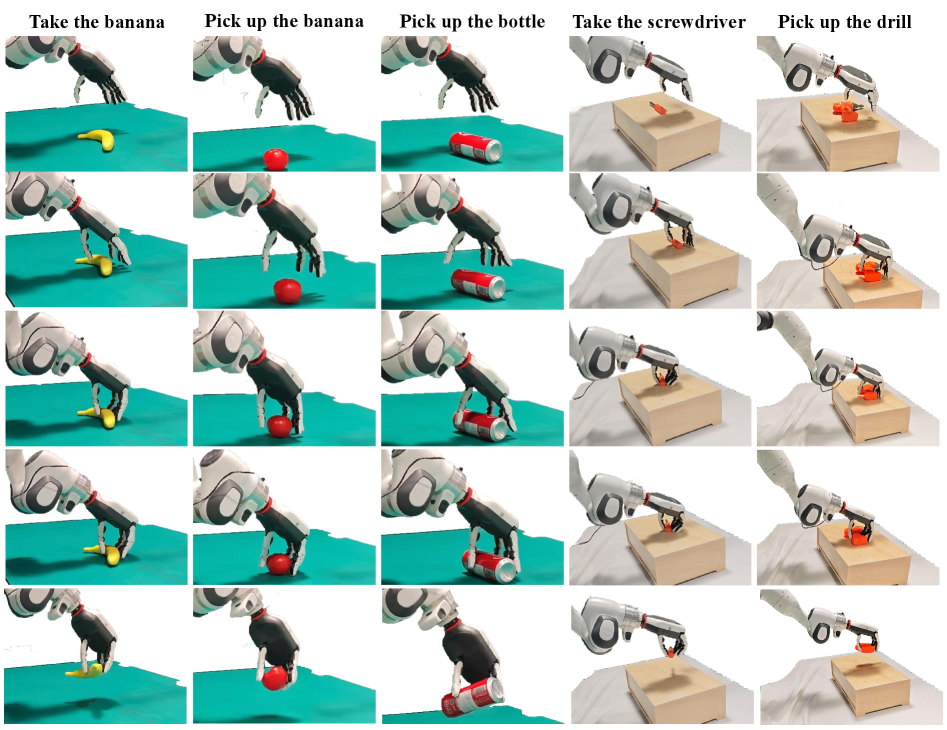 Take the banana Pick up the banana Pick up the bottle Take the screwdriver Pick up the drill