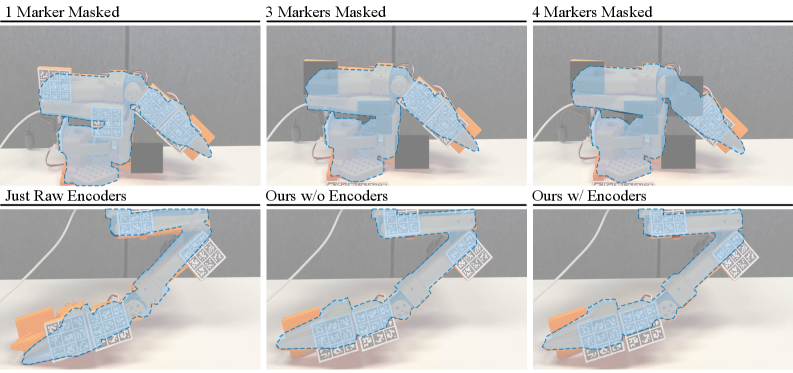 1 Marker Masked

3 Markers Masked

4 Markers Masked

Just Raw Encoders

Ours w/o Encoders

Ours w/ Encoders