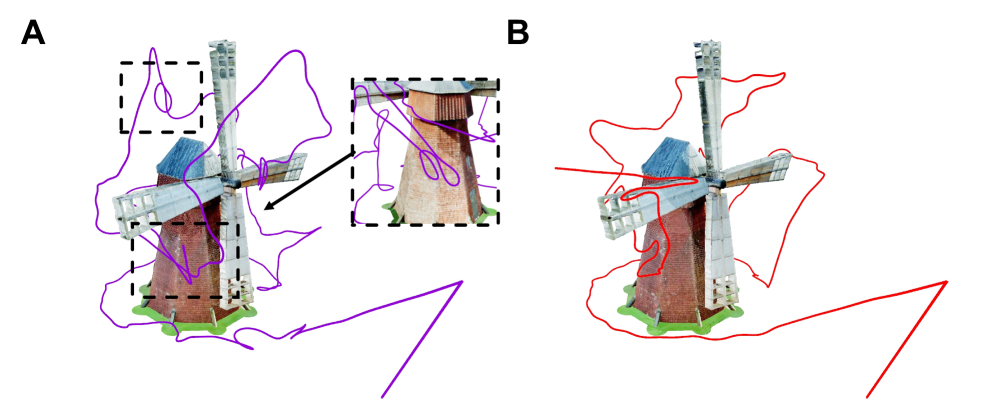 A

B