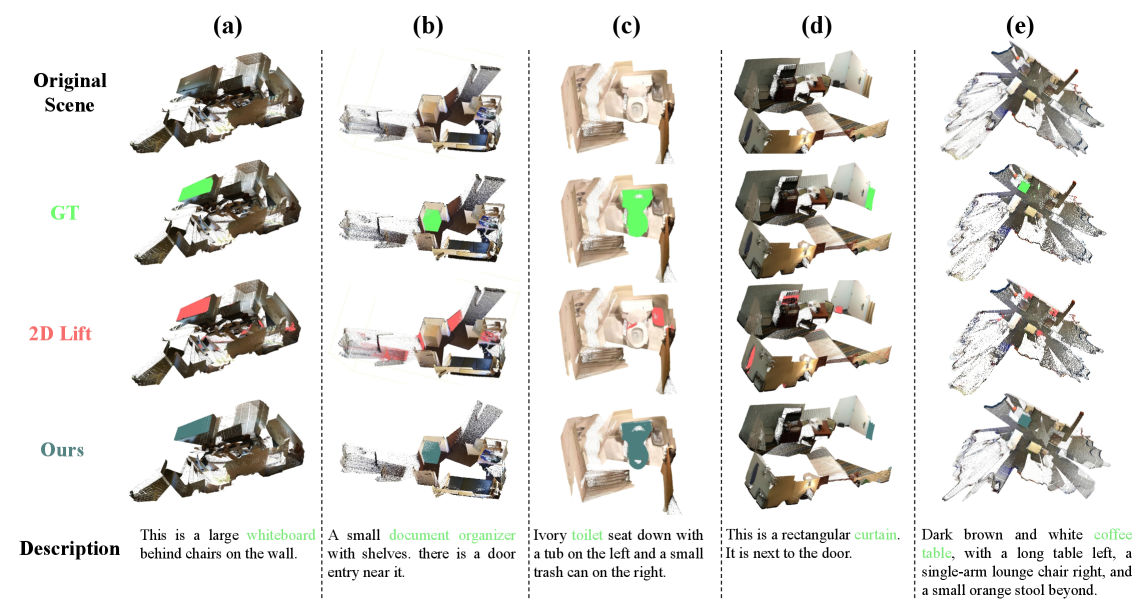 (a) (b) (c) (d) (e)

Original Scene

GT

2D Lift

Ours

Description

This is a large whiteboard behind chairs on the wall.

A small document organizer with shelves. there is a door entry near it.

Ivory toilet seat down with a tub on the left and a small trash can on the right.

This is a rectangular curtain. It is next to the door.

Dark brown and white coffee table, with a long table left, a single-arm lounge chair right, and a small orange stool beyond.