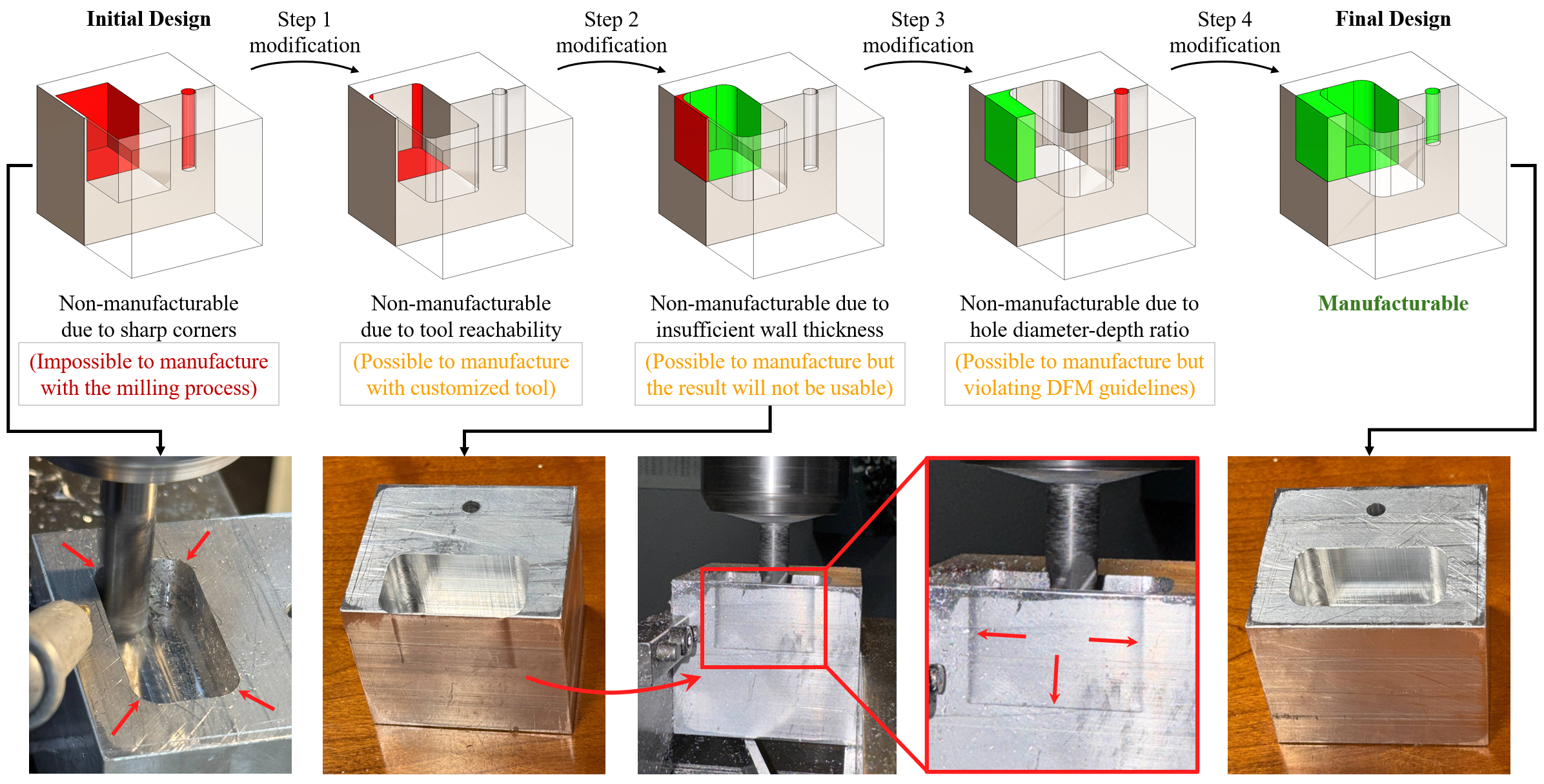 Initial Design

Step 1 modification

Step 2 modification

Step 3 modification

Step 4 modification

Final Design

Non-manufacturable due to sharp corners

(Impossible to manufacture with the milling process)

Non-manufacturable due to tool reachability

(Possible to manufacture with customized tool)

Non-manufacturable due to insufficient wall thickness

(Possible to manufacture but the result will not be usable)

Non-manufacturable due to hole diameter-depth ratio

(Possible to manufacture but violating DFM guidelines)

Manufacturable