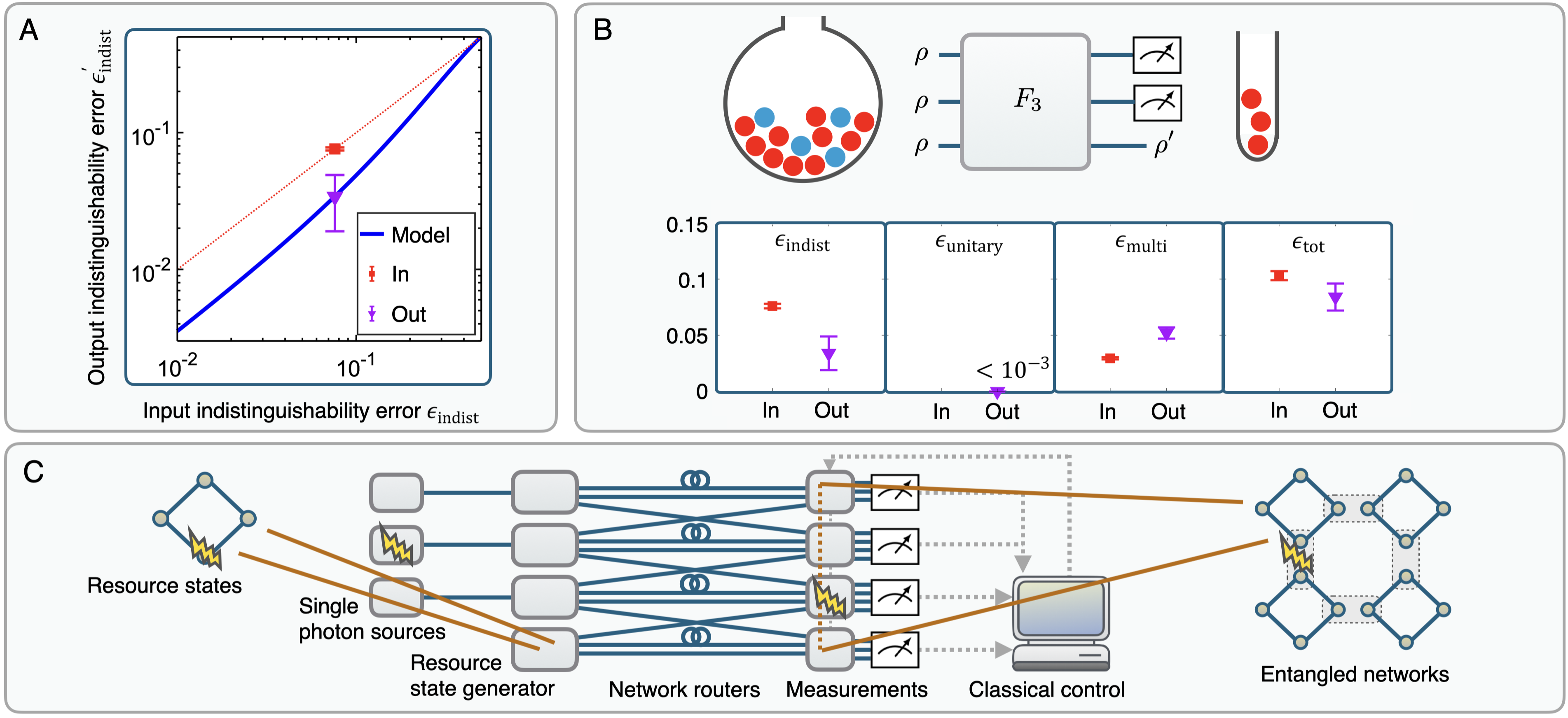 A

Output indistinguishability error $\epsilon'_{\text{indist}}$

$10^{-1}$

$10^{-2}$

$10^{-2}$ $10^{-1}$

Model
In
Out

Input indistinguishability error $\epsilon_{\text{indist}}$

B

$\rho$
$\rho$
$\rho$
$F_3$
$\rho'$

0.15
0.1
0.05
0

$\epsilon_{\text{indist}}$
In Out

$\epsilon_{\text{unitary}}$
$< 10^{-3}$
In Out

$\epsilon_{\text{multi}}$
In Out

$\epsilon_{\text{tot}}$
In Out

C

Resource states

Single photon sources

Resource state generator

Network routers

Measurements

Classical control

Entangled networks