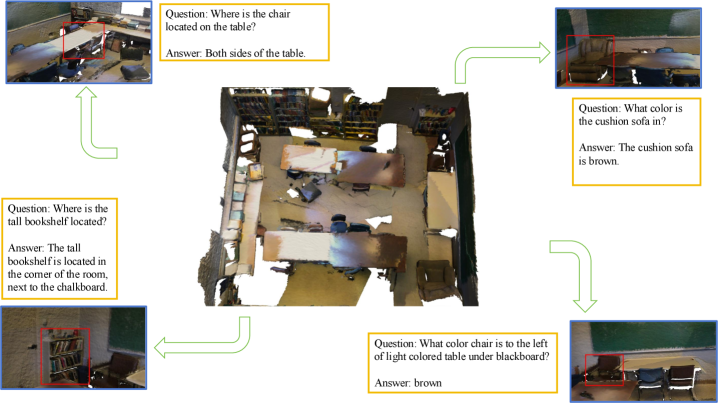 Question: Where is the chair located on the table?

Answer: Both sides of the table.

Question: What color is the cushion sofa in?

Answer: The cushion sofa is brown.

Question: Where is the tall bookshelf located?

Answer: The tall bookshelf is located in the corner of the room, next to the chalkboard.

Question: What color chair is to the left of light colored table under blackboard?

Answer: brown