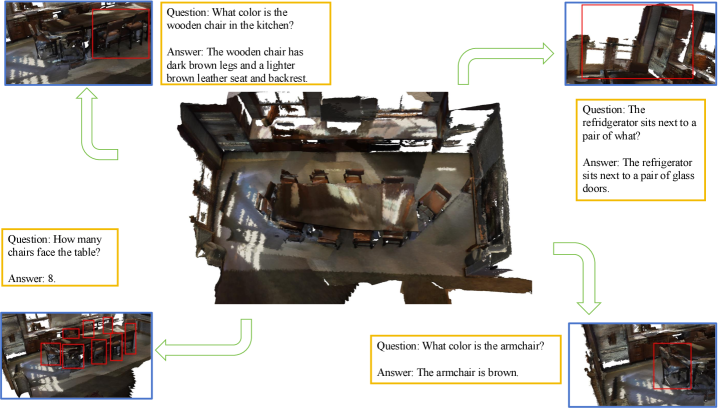 Question: What color is the wooden chair in the kitchen?

Answer: The wooden chair has dark brown legs and a lighter brown leather seat and backrest.

Question: The refridgerator sits next to a pair of what?

Answer: The refrigerator sits next to a pair of glass doors.

Question: How many chairs face the table?

Answer: 8.

Question: What color is the armchair?

Answer: The armchair is brown.