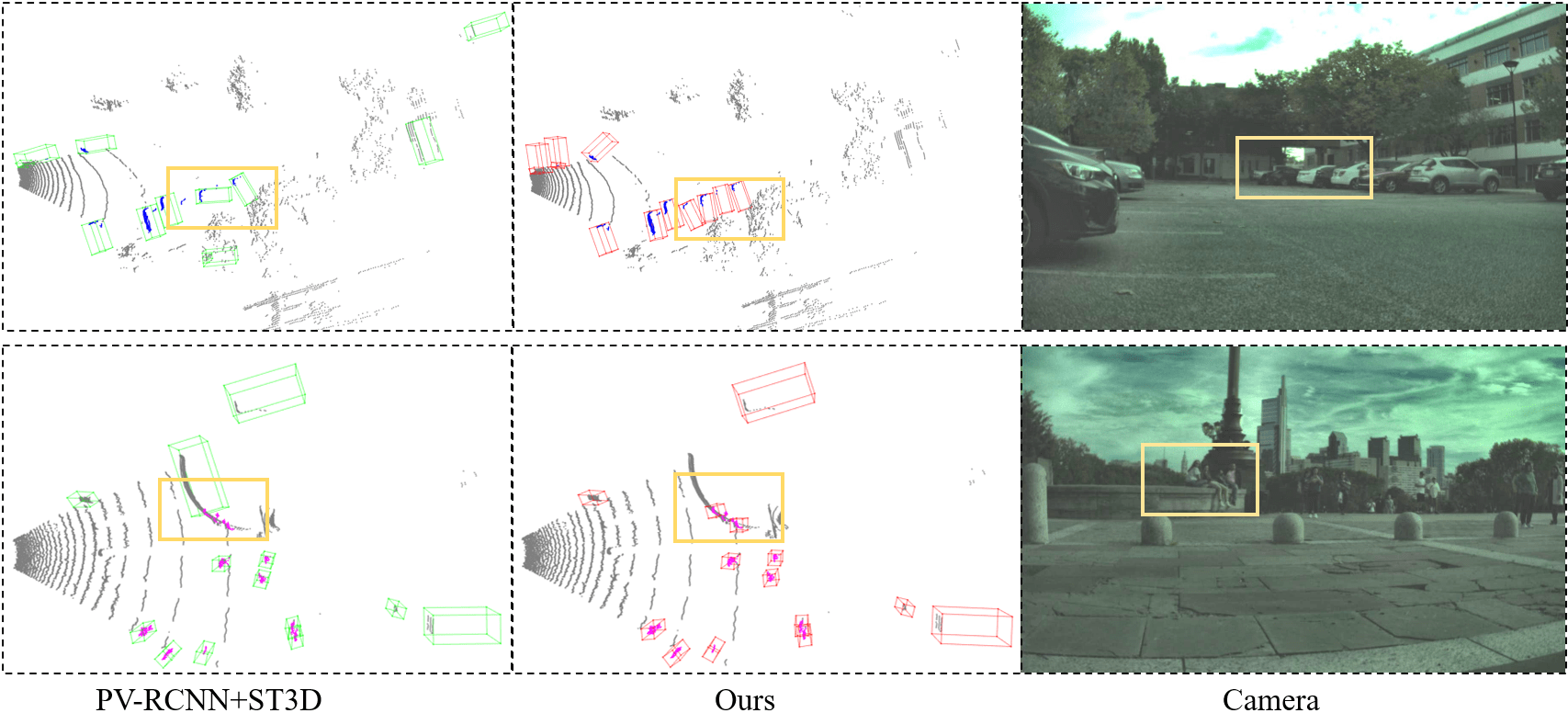 PV-RCNN+ST3D

Ours

Camera