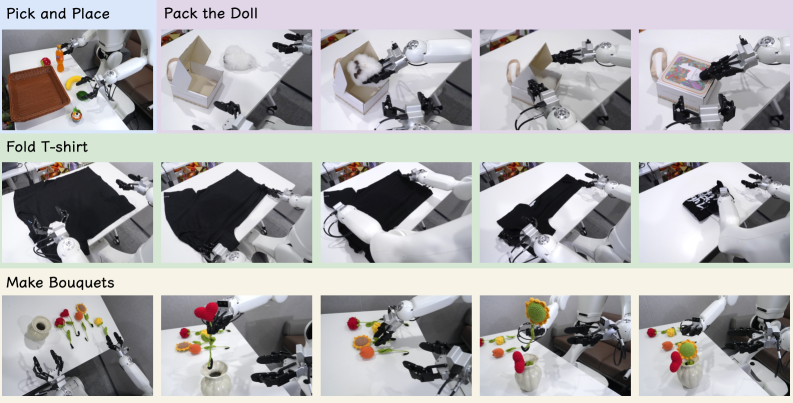 Pick and Place

Pack the Doll

Fold T-shirt

Make Bouquets