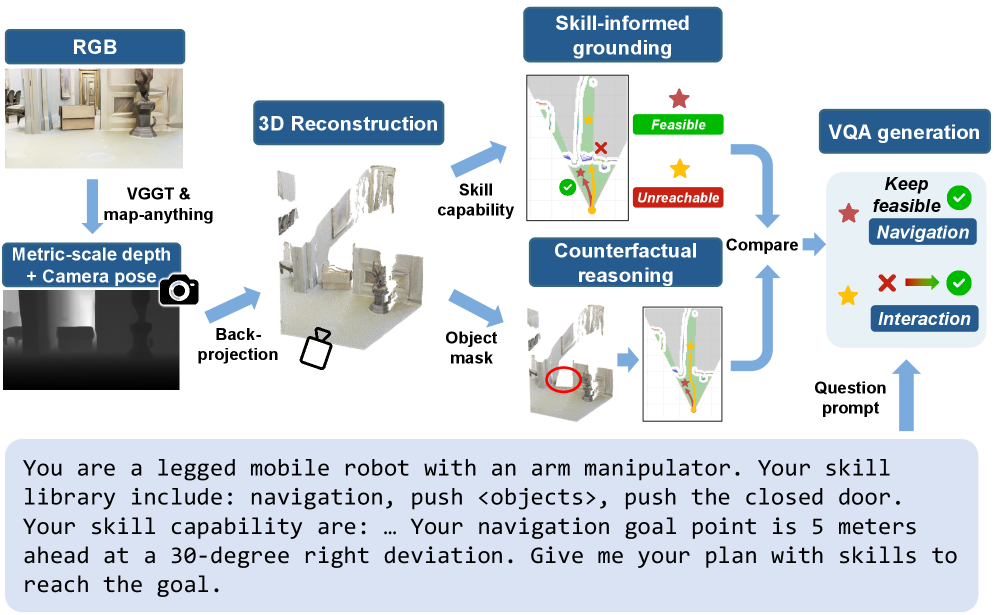 RGB

VGGT & map-anything

Metric-scale depth + Camera pose

Back-projection

3D Reconstruction

Skill capability

Object mask

Skill-informed grounding

Feasible

Unreachable

Counterfactual reasoning

Compare

VQA generation

Keep feasible

Navigation

Interaction

Question prompt

You are a legged mobile robot with an arm manipulator. Your skill library include: navigation, push <objects>, push the closed door. Your skill capability are: … Your navigation goal point is 5 meters ahead at a 30-degree right deviation. Give me your plan with skills to reach the goal.