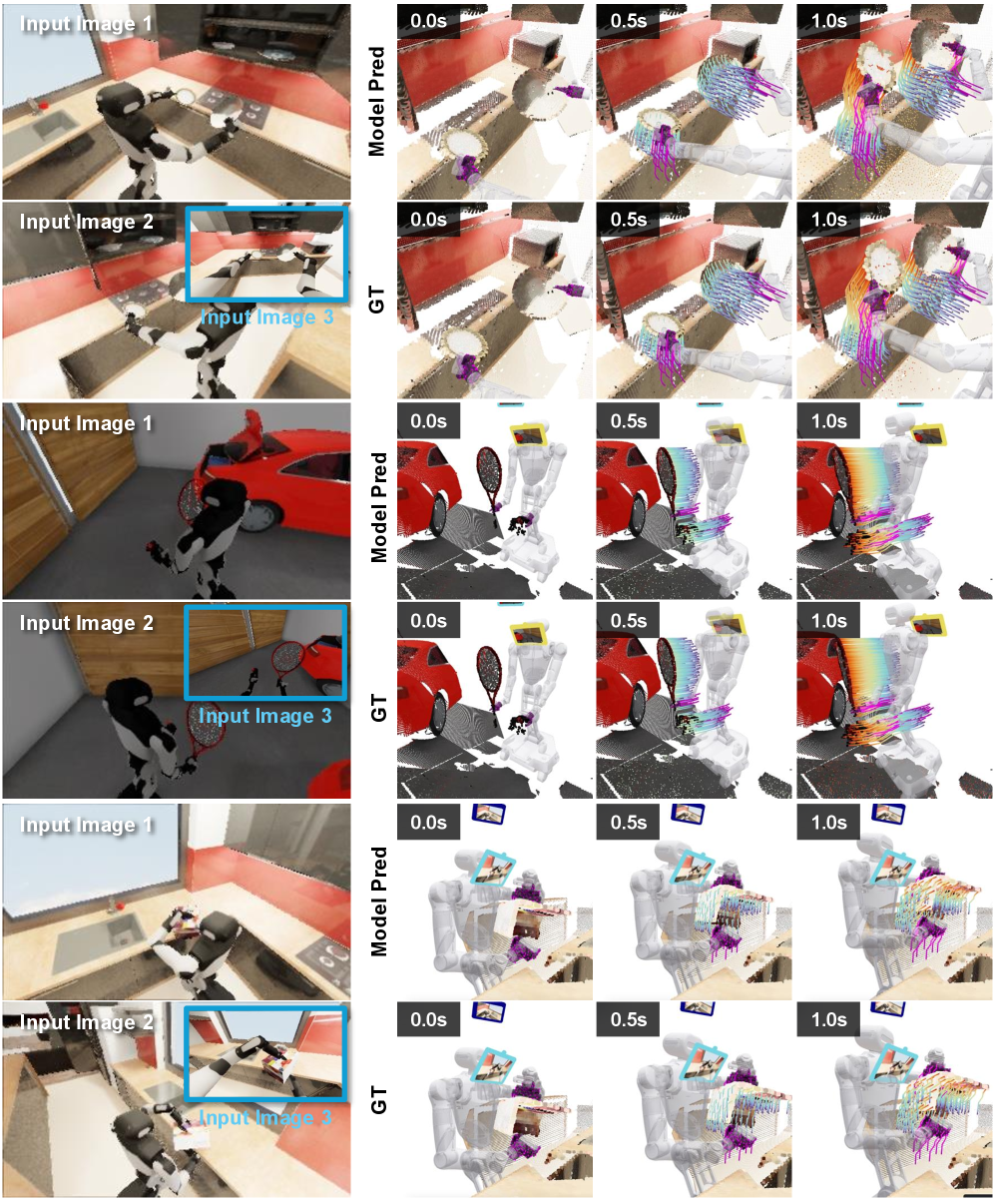 Input Image 1

Model Pred

0.0s

0.5s

1.0s

Input Image 2

Input Image 3

GT

0.0s

0.5s

1.0s

Input Image 1

Model Pred

0.0s

0.5s

1.0s

Input Image 2

Input Image 3

GT

0.0s

0.5s

1.0s

Input Image 1

Model Pred

0.0s

0.5s

1.0s

Input Image 2

Input Image 3

GT

0.0s

0.5s

1.0s