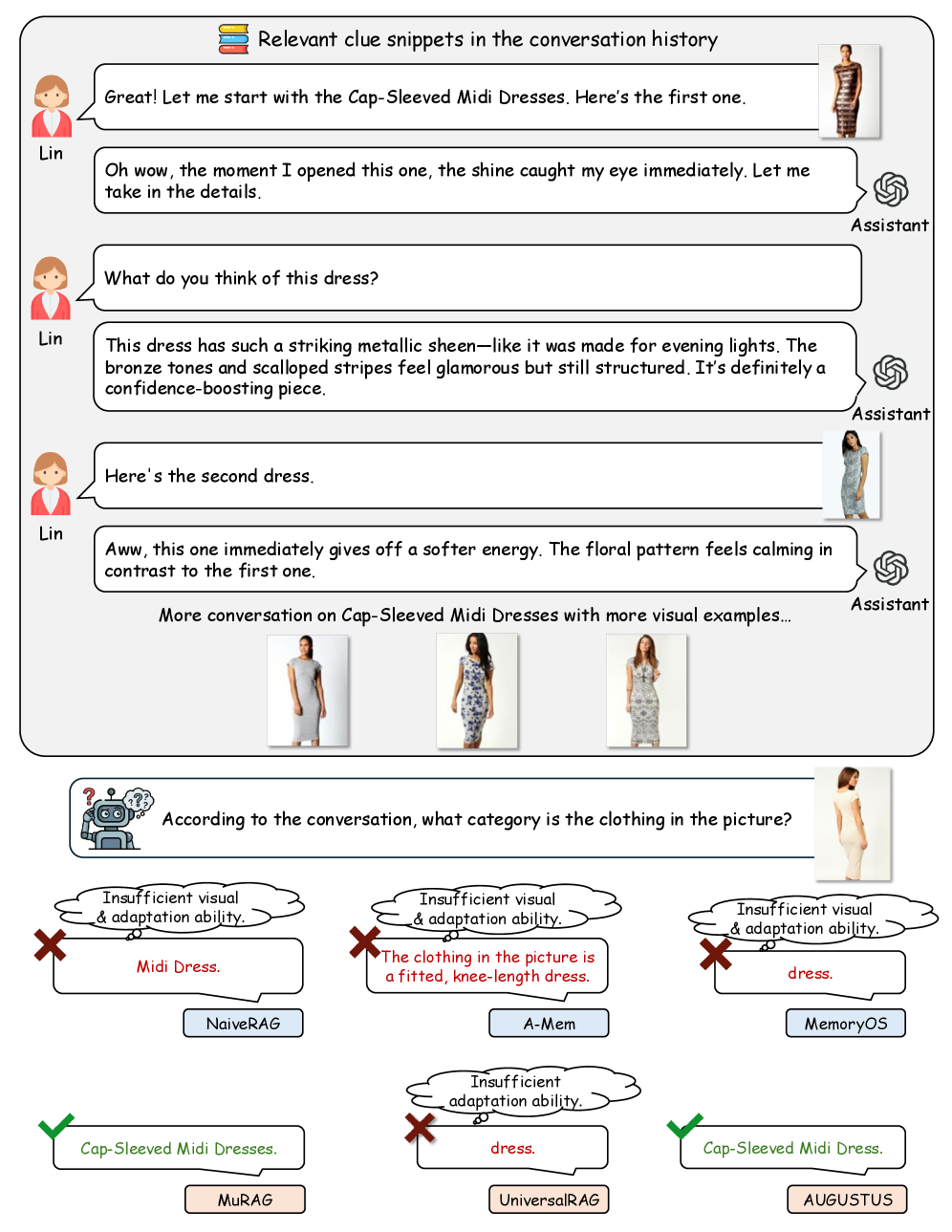 Relevant clue snippets in the conversation history

Lin

Great! Let me start with the Cap-Sleeved Midi Dresses. Here's the first one.

Oh wow, the moment I opened this one, the shine caught my eye immediately. Let me take in the details.

Assistant

Lin

What do you think of this dress?

This dress has such a striking metallic sheen—like it was made for evening lights. The bronze tones and scalloped stripes feel glamorous but still structured. It's definitely a confidence-boosting piece.

Assistant

Lin

Here's the second dress.

Aww, this one immediately gives off a softer energy. The floral pattern feels calming in contrast to the first one.

Assistant

More conversation on Cap-Sleeved Midi Dresses with more visual examples...

According to the conversation, what category is the clothing in the picture?

Insufficient visual & adaptation ability.

Midi Dress.

NaiveRAG

Insufficient visual & adaptation ability.

The clothing in the picture is a fitted, knee-length dress.

A-Mem

Insufficient visual & adaptation ability.

dress.

MemoryOS

Cap-Sleeved Midi Dresses.

MuRAG

Insufficient adaptation ability.

dress.

UniversalRAG

Cap-Sleeved Midi Dress.

AUGUSTUS