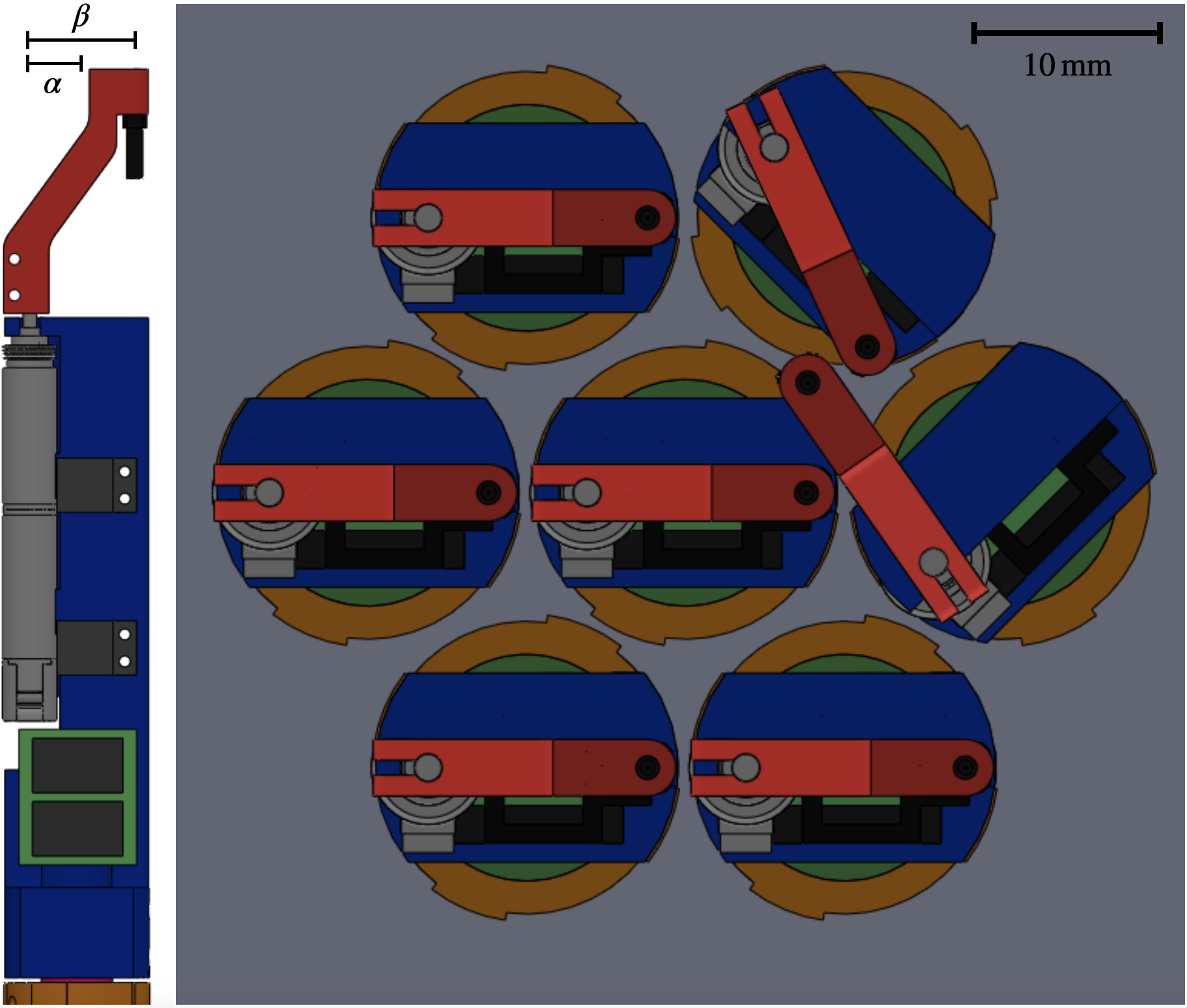 $\beta$
$\alpha$
10 mm