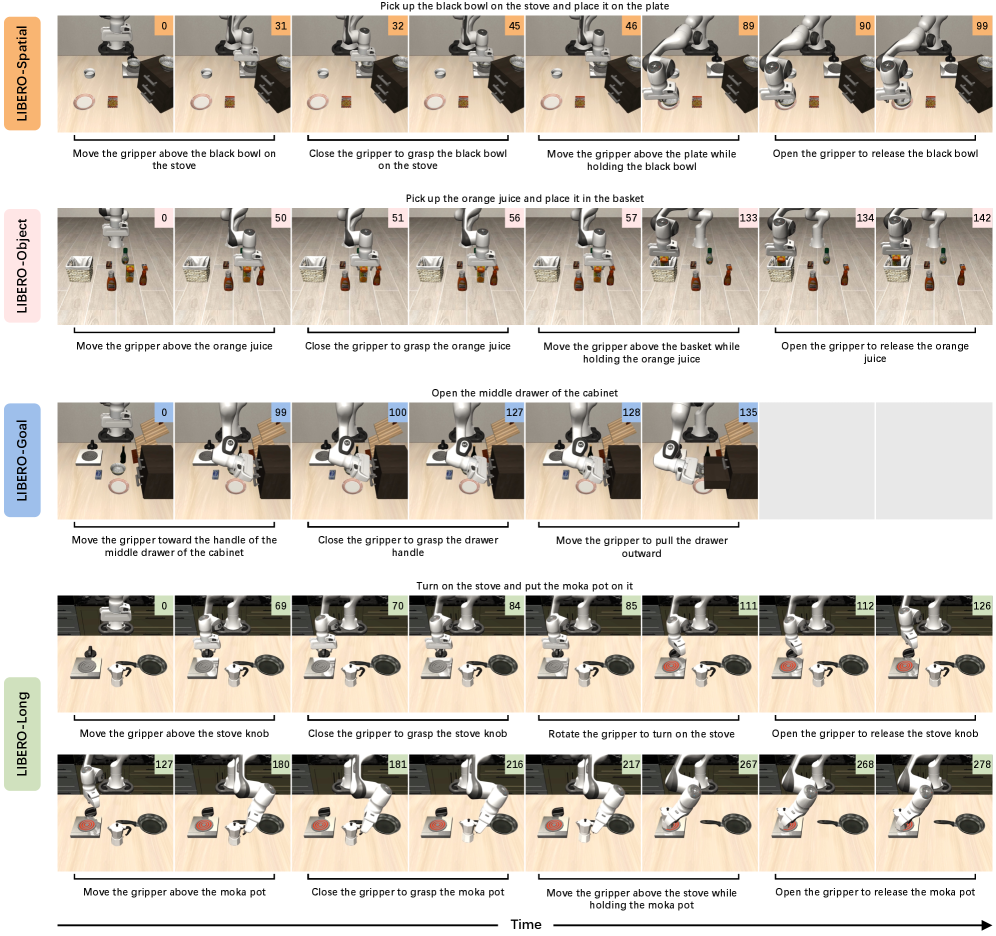 LIBERO-Spatial

Pick up the black bowl on the stove and place it on the plate

0 31 32 45 46 89 90 99

Move the gripper above the black bowl on the stove

Close the gripper to grasp the black bowl on the stove

Move the gripper above the plate while holding the black bowl

Open the gripper to release the black bowl

LIBERO-Object

Pick up the orange juice and place it in the basket

0 50 51 56 57 133 134 142

Move the gripper above the orange juice

Close the gripper to grasp the orange juice

Move the gripper above the basket while holding the orange juice

Open the gripper to release the orange juice

LIBERO-Goal

Open the middle drawer of the cabinet

0 99 100 127 128 135

Move the gripper toward the handle of the middle drawer of the cabinet

Close the gripper to grasp the drawer handle

Move the gripper to pull the drawer outward

LIBERO-Long

Turn on the stove and put the moka pot on it

0 69 70 84 85 111 112 126

Move the gripper above the stove knob

Close the gripper to grasp the stove knob

Rotate the gripper to turn on the stove

Open the gripper to release the stove knob

127 180 181 216 217 267 268 278

Move the gripper above the moka pot

Close the gripper to grasp the moka pot

Move the gripper above the stove while holding the moka pot

Open the gripper to release the moka pot

Time