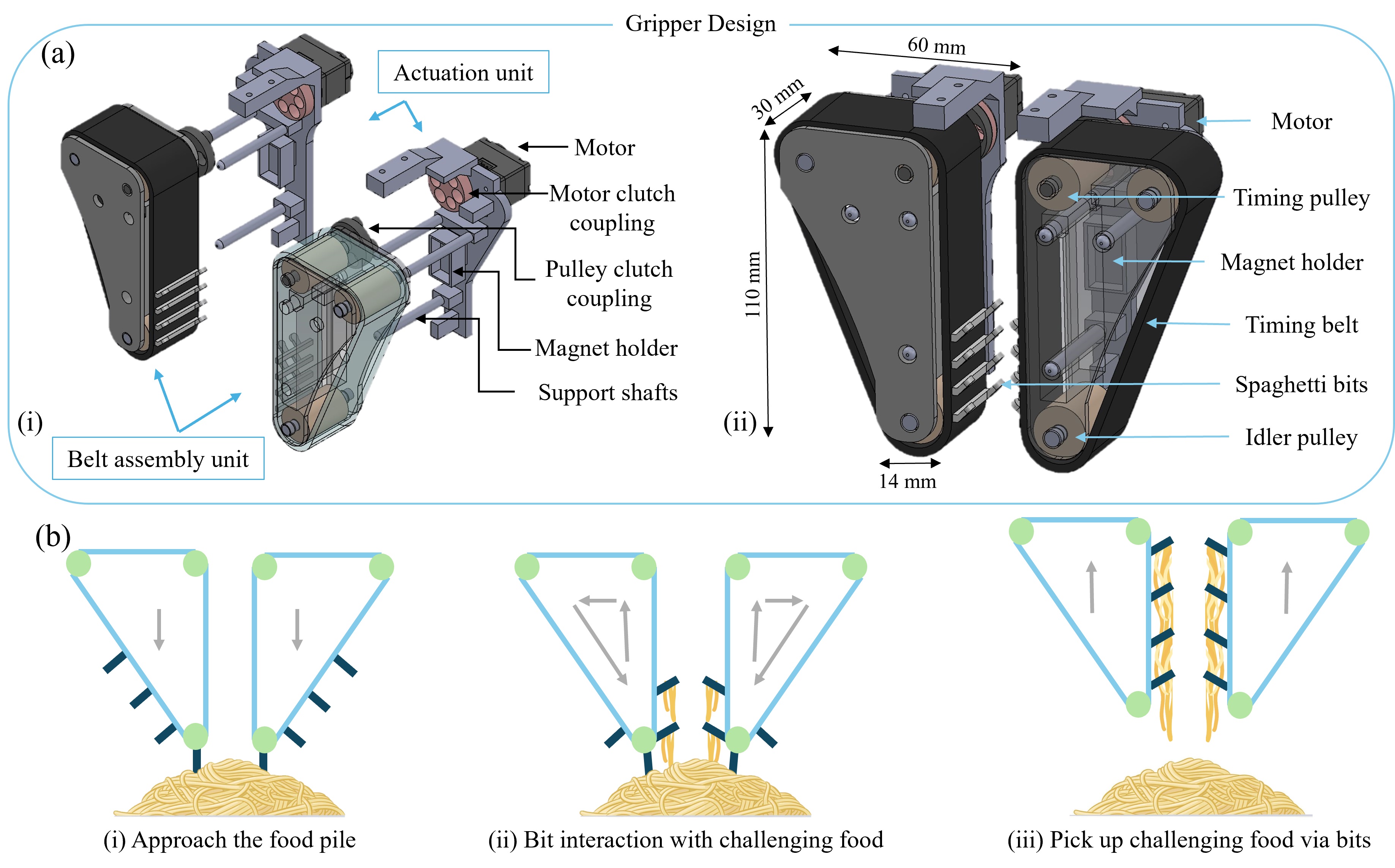 Gripper Design

(a)

Actuation unit

Motor

Motor clutch coupling

Pulley clutch coupling

Magnet holder

Support shafts

(i)

Belt assembly unit

60 mm

30 mm

110 mm

14 mm

(ii)

Motor

Timing pulley

Magnet holder

Timing belt

Spaghetti bits

Idler pulley

(b)

(i) Approach the food pile

(ii) Bit interaction with challenging food

(iii) Pick up challenging food via bits