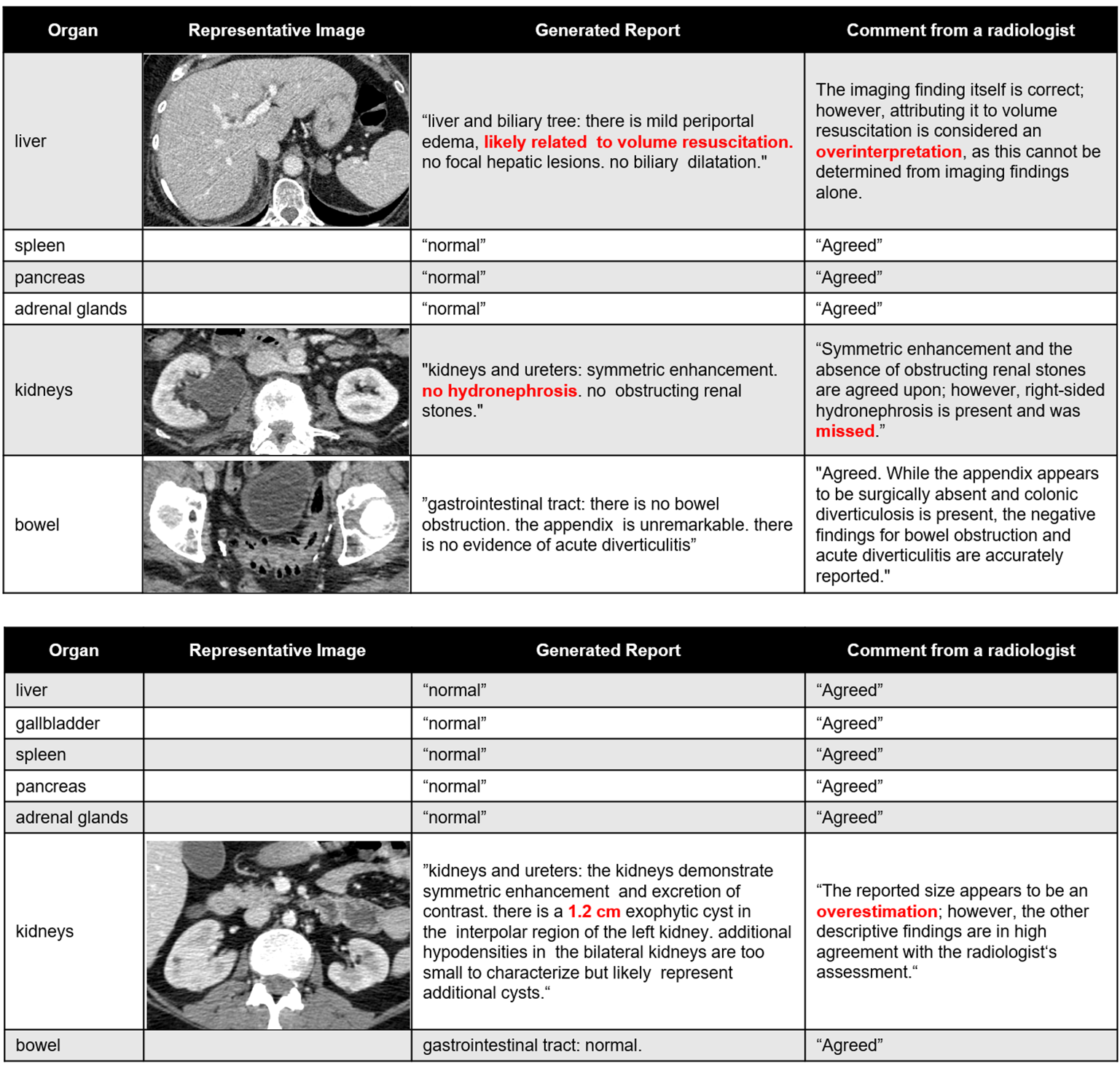 | Organ | Representative Image | Generated Report | Comment from a radiologist |
|---|---|---|---|
| liver | | “liver and biliary tree: there is mild periportal edema, likely related to volume resuscitation. no focal hepatic lesions. no biliary dilatation." | The imaging finding itself is correct; however, attributing it to volume resuscitation is considered an overinterpretation, as this cannot be determined from imaging findings alone. |
| spleen | | “normal” | “Agreed” |
| pancreas | | “normal” | “Agreed” |
| adrenal glands | | “normal” | “Agreed” |
| kidneys | | "kidneys and ureters: symmetric enhancement. no hydronephrosis. no obstructing renal stones." | “Symmetric enhancement and the absence of obstructing renal stones are agreed upon; however, right-sided hydronephrosis is present and was missed.” |
| bowel | | ”gastrointestinal tract: there is no bowel obstruction. the appendix is unremarkable. there is no evidence of acute diverticulitis” | "Agreed. While the appendix appears to be surgically absent and colonic diverticulosis is present, the negative findings for bowel obstruction and acute diverticulitis are accurately reported." |

| Organ | Representative Image | Generated Report | Comment from a radiologist |
|---|---|---|---|
| liver | | “normal” | “Agreed” |
| gallbladder | | “normal” | “Agreed” |
| spleen | | “normal” | “Agreed” |
| pancreas | | “normal” | “Agreed” |
| adrenal glands | | “normal” | “Agreed” |
| kidneys | | ”kidneys and ureters: the kidneys demonstrate symmetric enhancement and excretion of contrast. there is a 1.2 cm exophytic cyst in the interpolar region of the left kidney. additional hypodensities in the bilateral kidneys are too small to characterize but likely represent additional cysts.“ | “The reported size appears to be an overestimation; however, the other descriptive findings are in high agreement with the radiologist‘s assessment.“ |
| bowel | | gastrointestinal tract: normal. | “Agreed” |