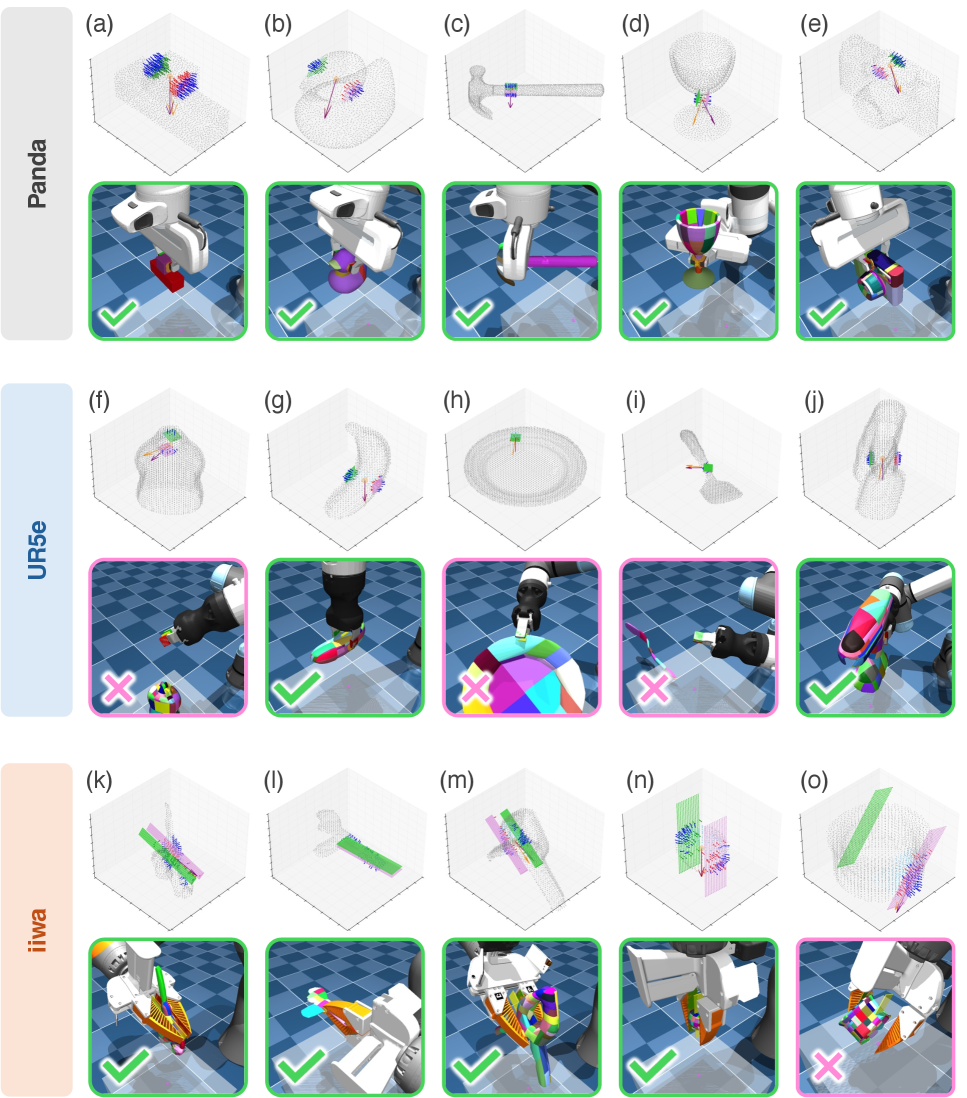 Panda

(a) (b) (c) (d) (e)

UR5e

(f) (g) (h) (i) (j)

iiwa

(k) (l) (m) (n) (o)