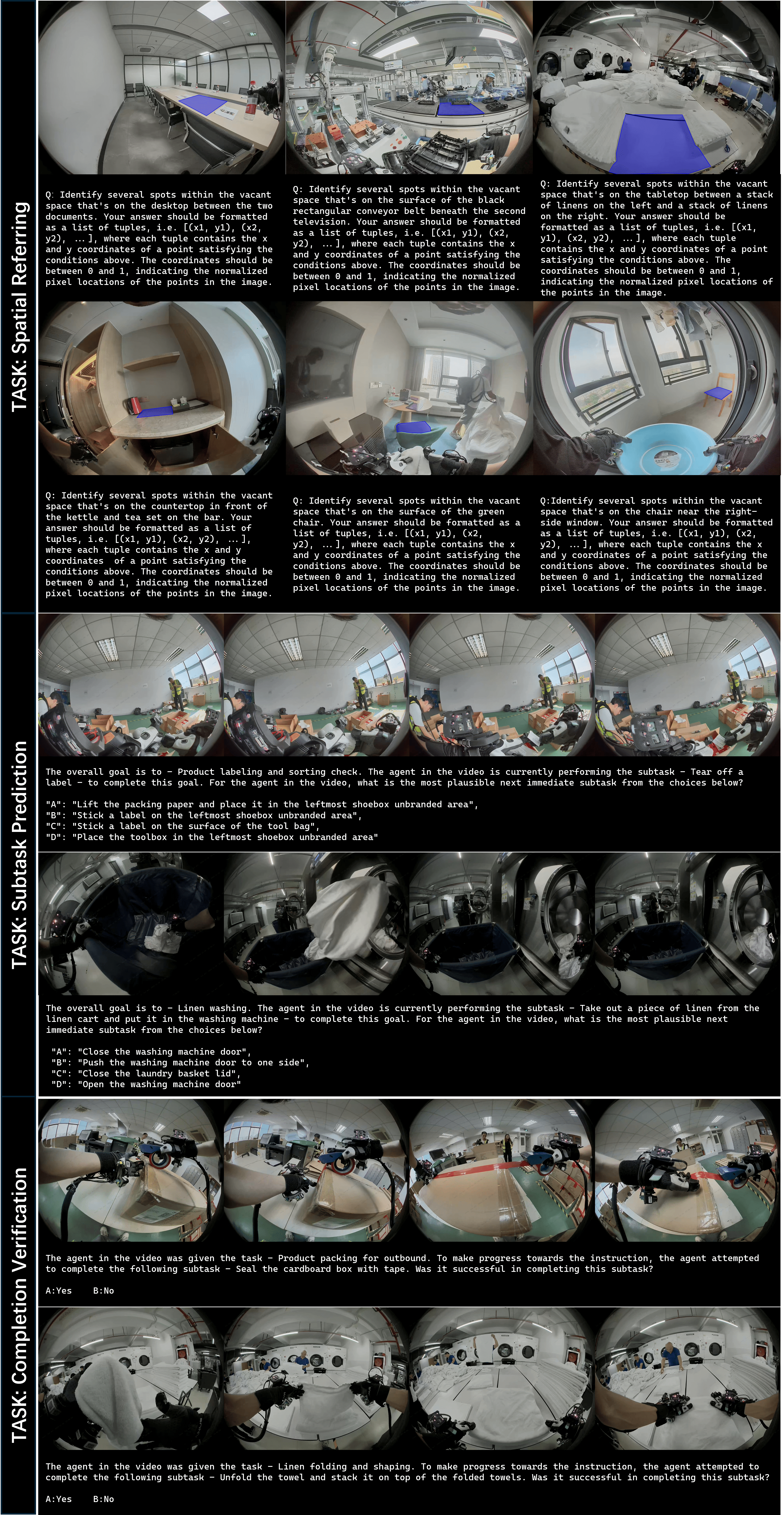 TASK: Spatial Referring

Q: Identify several spots within the vacant space that's on the desktop between the two documents. Your answer should be formatted as a list of tuples, i.e. [(x1, y1), (x2, y2), ...], where each tuple contains the x and y coordinates of a point satisfying the conditions above. The coordinates should be between 0 and 1, indicating the normalized pixel locations of the points in the image.

Q: Identify several spots within the vacant space that's on the surface of the black rectangular conveyor belt beneath the second television. Your answer should be formatted as a list of tuples, i.e. [(x1, y1), (x2, y2), ...], where each tuple contains the x and y coordinates of a point satisfying the conditions above. The coordinates should be between 0 and 1, indicating the normalized pixel locations of the points in the image.

Q: Identify several spots within the vacant space that's on the tabletop between a stack of linens on the left and a stack of linens on the right. Your answer should be formatted as a list of tuples, i.e. [(x1, y1), (x2, y2), ...], where each tuple contains the x and y coordinates of a point satisfying the conditions above. The coordinates should be between 0 and 1, indicating the normalized pixel locations of the points in the image.

Q: Identify several spots within the vacant space that's on the countertop in front of the kettle and tea set on the bar. Your answer should be formatted as a list of tuples, i.e. [(x1, y1), (x2, y2), ...], where each tuple contains the x and y coordinates of a point satisfying the conditions above. The coordinates should be between 0 and 1, indicating the normalized pixel locations of the points in the image.

Q: Identify several spots within the vacant space that's on the surface of the green chair. Your answer should be formatted as a list of tuples, i.e. [(x1, y1), (x2, y2), ...], where each tuple contains the x and y coordinates of a point satisfying the conditions above. The coordinates should be between 0 and 1, indicating the normalized pixel locations of the points in the image.

Q:Identify several spots within the vacant space that's on the chair near the right-side window. Your answer should be formatted as a list of tuples, i.e. [(x1, y1), (x2, y2), ...], where each tuple contains the x and y coordinates of a point satisfying the conditions above. The coordinates should be between 0 and 1, indicating the normalized pixel locations of the points in the image.

TASK: Subtask Prediction

The overall goal is to - Product labeling and sorting check. The agent in the video is currently performing the subtask - Tear off a label - to complete this goal. For the agent in the video, what is the most plausible next immediate subtask from the choices below?

"A": "Lift the packing paper and place it in the leftmost shoebox unbranded area",
"B": "Stick a label on the leftmost shoebox unbranded area",
"C": "Stick a label on the surface of the tool bag",
"D": "Place the toolbox in the leftmost shoebox unbranded area"

The overall goal is to - Linen washing. The agent in the video is currently performing the subtask - Take out a piece of linen from the linen cart and put it in the washing machine - to complete this goal. For the agent in the video, what is the most plausible next immediate subtask from the choices below?

"A": "Close the washing machine door",
"B": "Push the washing machine door to one side",
"C": "Close the laundry basket lid",
"D": "Open the washing machine door"

TASK: Completion Verification

The agent in the video was given the task - Product packing for outbound. To make progress towards the instruction, the agent attempted to complete the following subtask - Seal the cardboard box with tape. Was it successful in completing this subtask?

A:Yes B:No

The agent in the video was given the task - Linen folding and shaping. To make progress towards the instruction, the agent attempted to complete the following subtask - Unfold the towel and stack it on top of the folded towels. Was it successful in completing this subtask?

A:Yes B:No