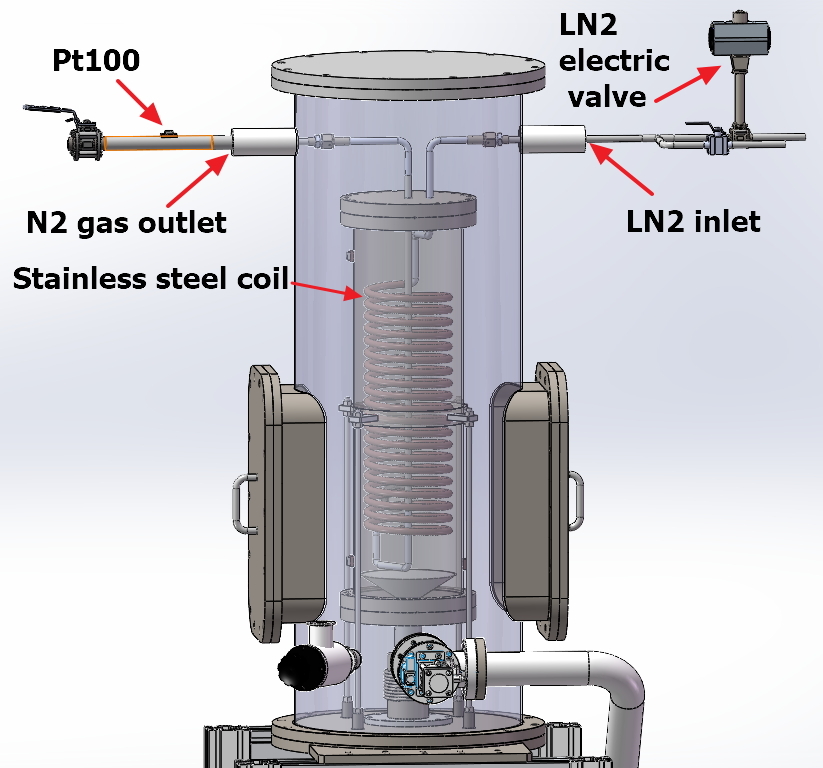 Pt100

LN2 electric valve

N2 gas outlet

LN2 inlet

Stainless steel coil