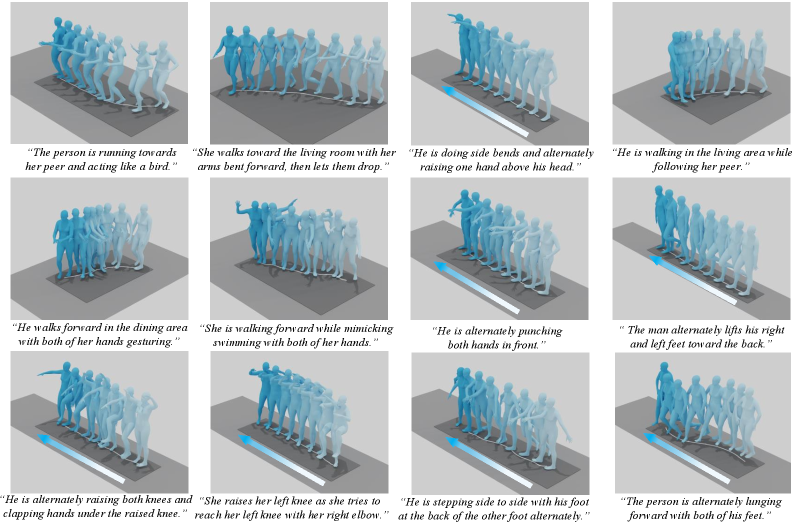 "The person is running towards her peer and acting like a bird."

"She walks toward the living room with her arms bent forward, then lets them drop."

"He is doing side bends and alternately raising one hand above his head."

"He is walking in the living area while following her peer."

"He walks forward in the dining area with both of her hands gesturing."

"She is walking forward while mimicking swimming with both of her hands."

"He is alternately punching both hands in front."

" The man alternately lifts his right and left feet toward the back."

"He is alternately raising both knees and clapping hands under the raised knee."

"She raises her left knee as she tries to reach her left knee with her right elbow."

"He is stepping side to side with his foot at the back of the other foot alternately."

"The person is alternately lunging forward with both of his feet."