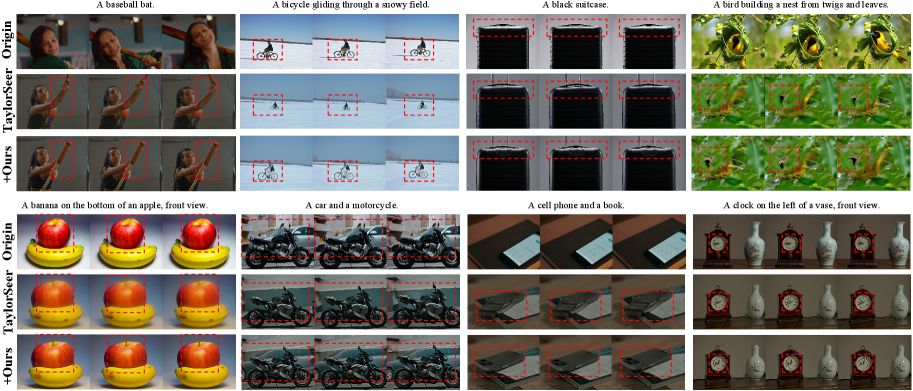 A baseball bat.

A bicycle gliding through a snowy field.

A black suitcase.

A bird building a nest from twigs and leaves.

Origin

TaylorSeer

+Ours

A banana on the bottom of an apple, front view.

A car and a motorcycle.

A cell phone and a book.

A clock on the left of a vase, front view.

Origin

TaylorSeer

+Ours