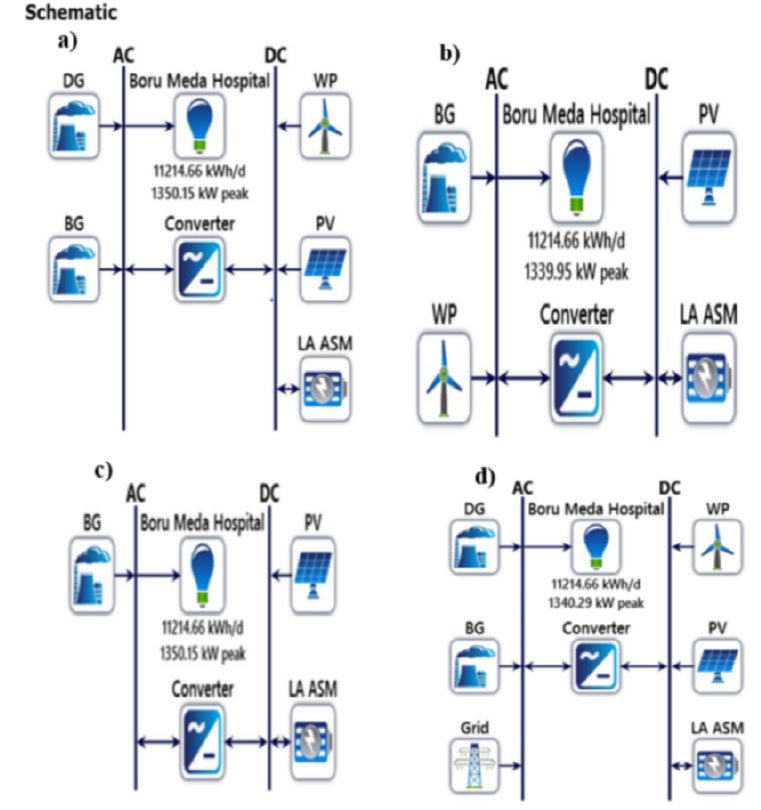 Schematic

a)
AC
DC
DG
Boru Meda Hospital
WP
11214.66 kWh/d
1350.15 kW peak
BG
Converter
PV
LA ASM

b)
AC
DC
BG
Boru Meda Hospital
PV
11214.66 kWh/d
1339.95 kW peak
WP
Converter
LA ASM

c)
AC
DC
BG
Boru Meda Hospital
PV
11214.66 kWh/d
1350.15 kW peak
Converter
LA ASM

d)
AC
DC
DG
Boru Meda Hospital
WP
11214.66 kWh/d
1340.29 kW peak
BG
Converter
PV
Grid
LA ASM