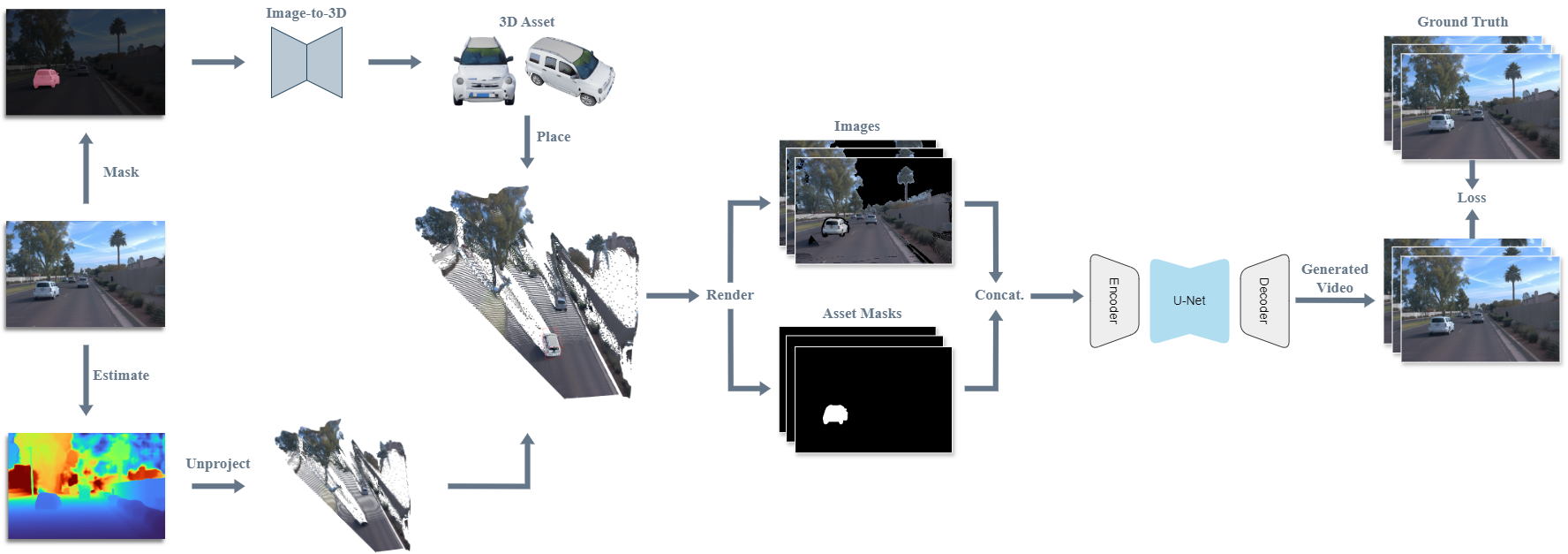 Image-to-3D
3D Asset
Place
Mask
Estimate
Unproject
Render
Images
Asset Masks
Concat.
Encoder
U-Net
Decoder
Generated Video
Ground Truth
Loss