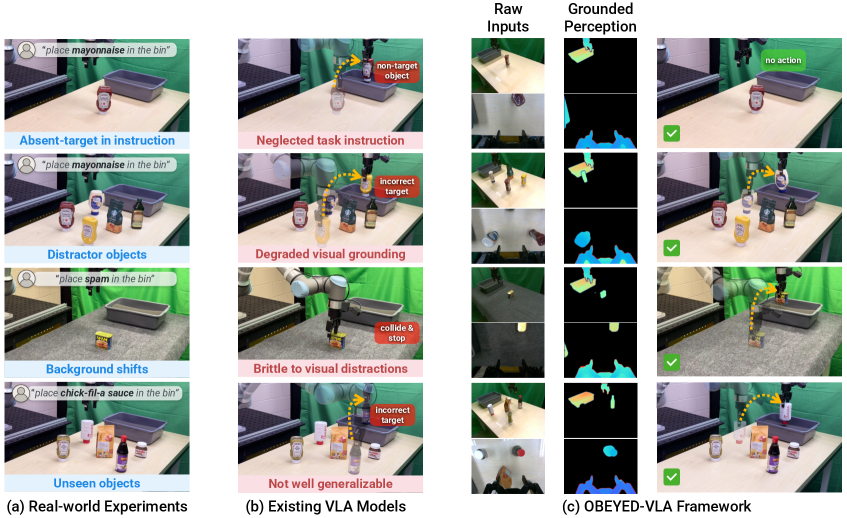 "place mayonnaise in the bin"

Absent-target in instruction

"place mayonnaise in the bin"

Distractor objects

"place spam in the bin"

Background shifts

"place chick-fil-a sauce in the bin"

Unseen objects

(a) Real-world Experiments

non-target object

Neglected task instruction

incorrect target

Degraded visual grounding

collide & stop

Brittle to visual distractions

incorrect target

Not well generalizable

(b) Existing VLA Models

Raw Inputs

Grounded Perception

no action

(c) OBEYED-VLA Framework