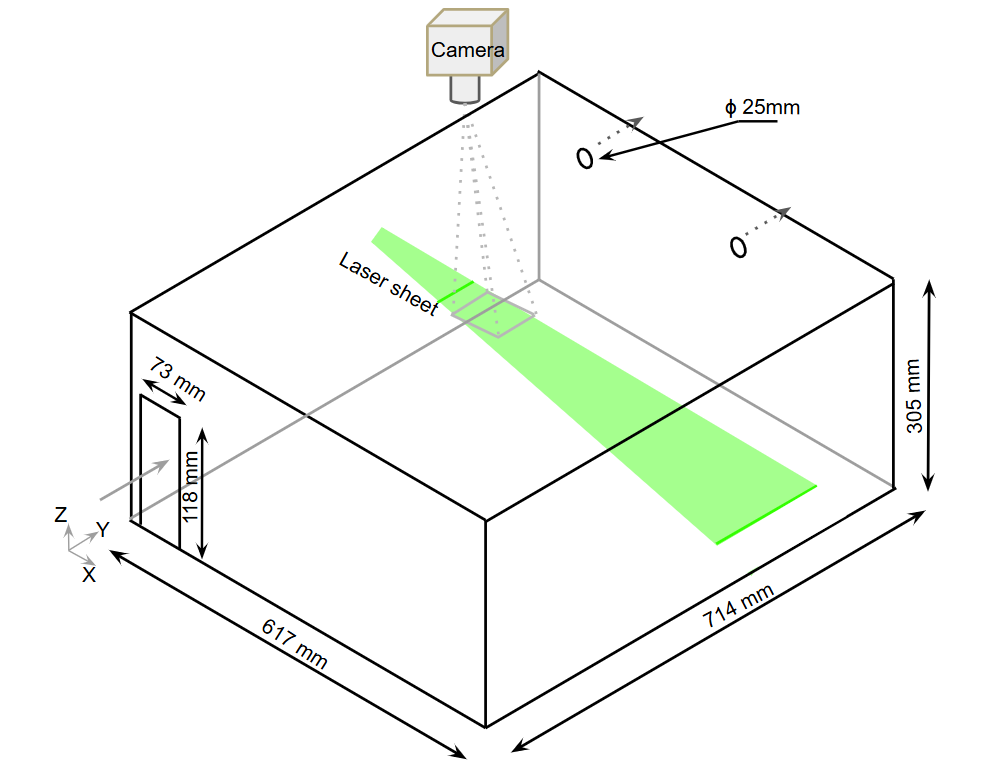 Camera
ϕ 25mm
Laser sheet
73 mm
118 mm
305 mm
Z
Y
X
617 mm
714 mm