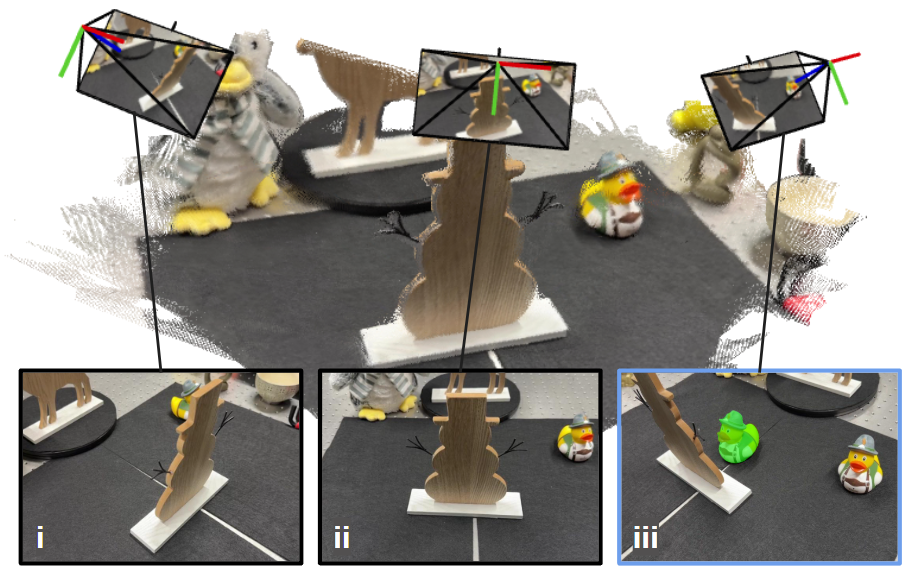 i

ii

iii