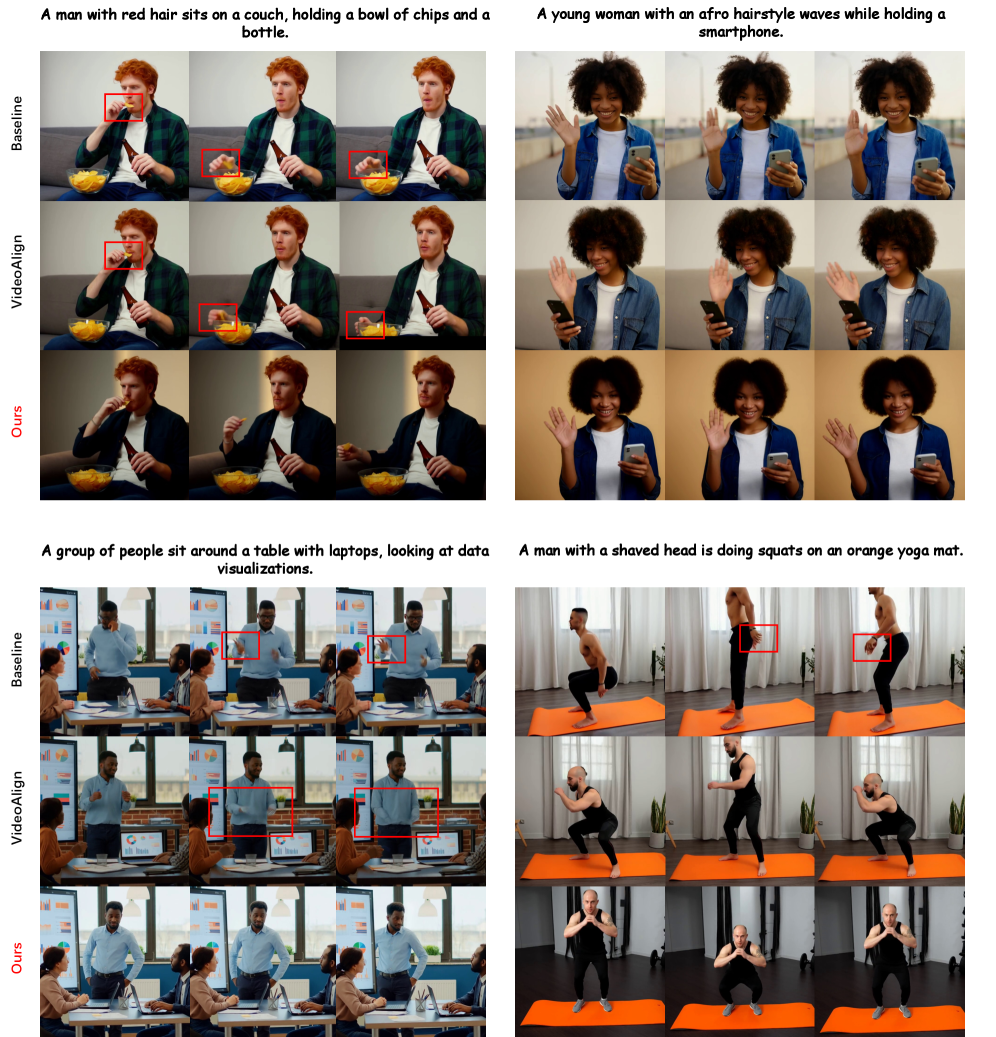 A man with red hair sits on a couch, holding a bowl of chips and a bottle.

Baseline

VideoAlign

Ours

A young woman with an afro hairstyle waves while holding a smartphone.

A group of people sit around a table with laptops, looking at data visualizations.

Baseline

VideoAlign

Ours

A man with a shaved head is doing squats on an orange yoga mat.