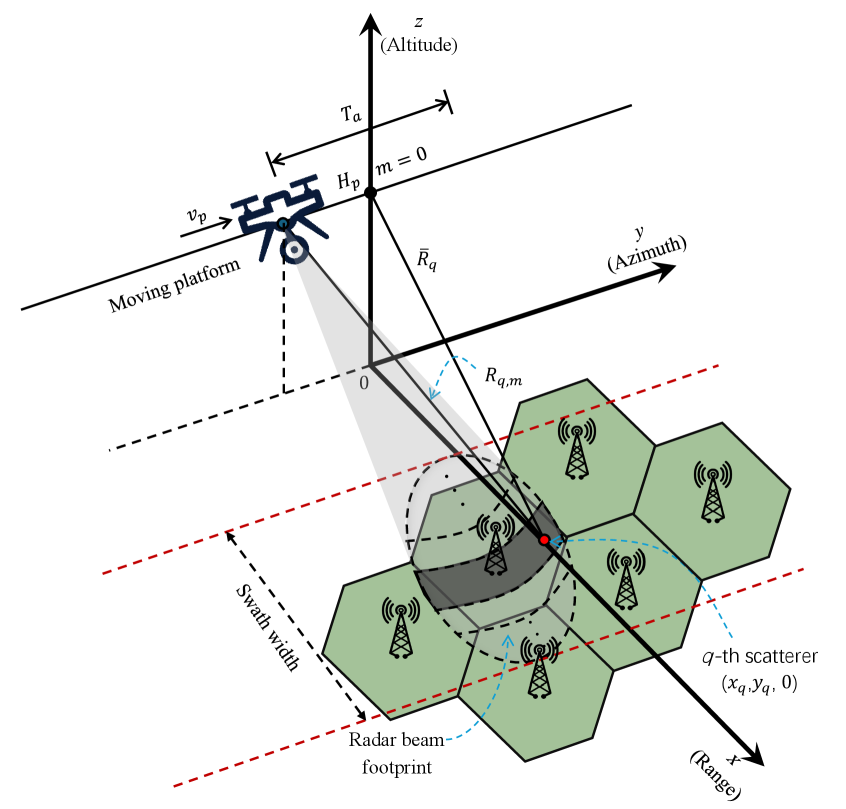 $z$
(Altitude)

$T_a$

$H_p$ $m = 0$

$v_p$

Moving platform

$\bar{R}_q$

$y$
(Azimuth)

0

$R_{q,m}$

Swath width

$q$-th scatterer
$(x_q, y_q, 0)$

Radar beam
footprint

$x$
(Range)