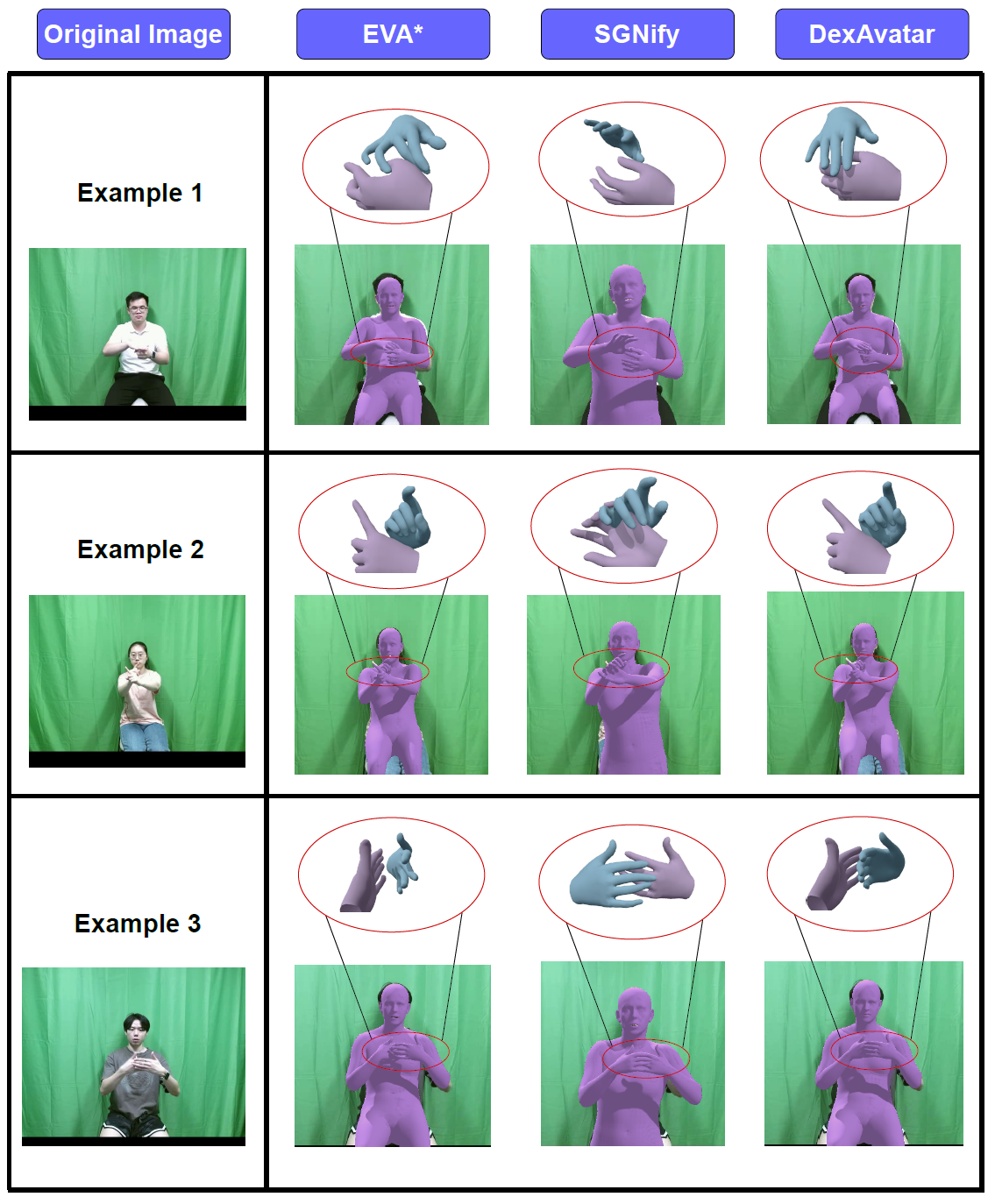 Original Image EVA* SGNify DexAvatar

Example 1

Example 2

Example 3