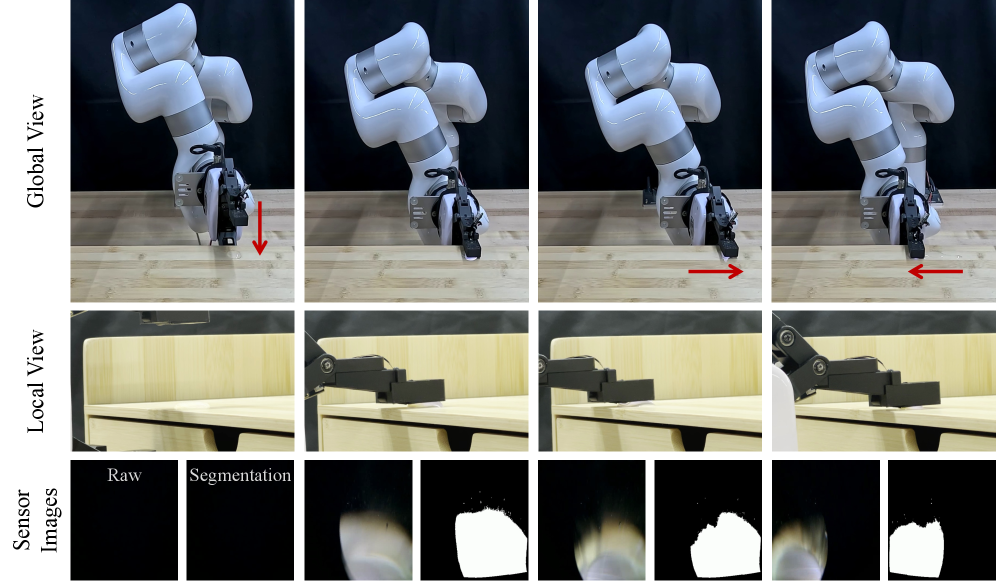 Global View

Local View

Sensor Images

Raw

Segmentation