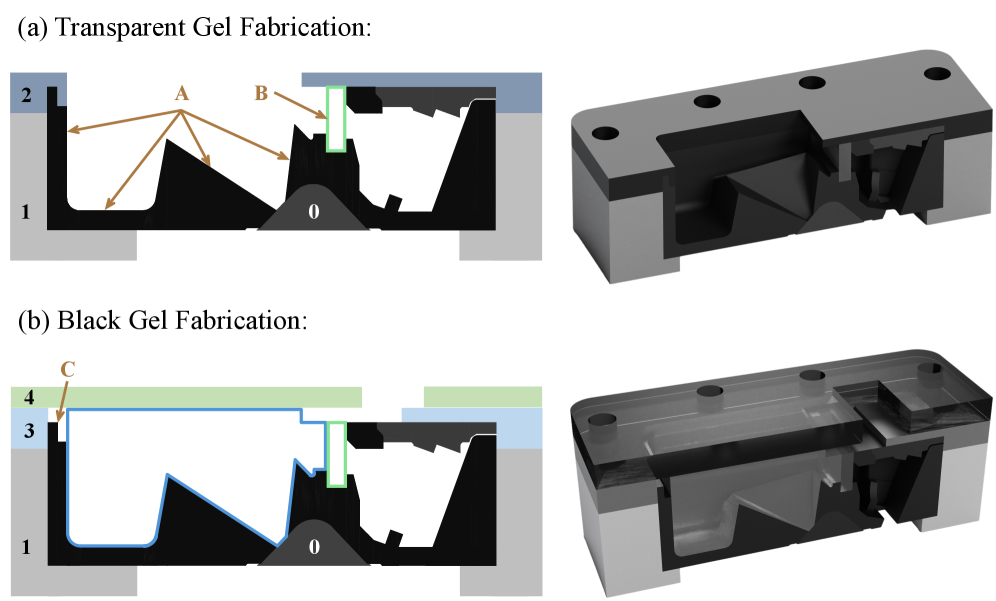 (a) Transparent Gel Fabrication:

2

A

B

1

0

(b) Black Gel Fabrication:

C

4

3

1

0